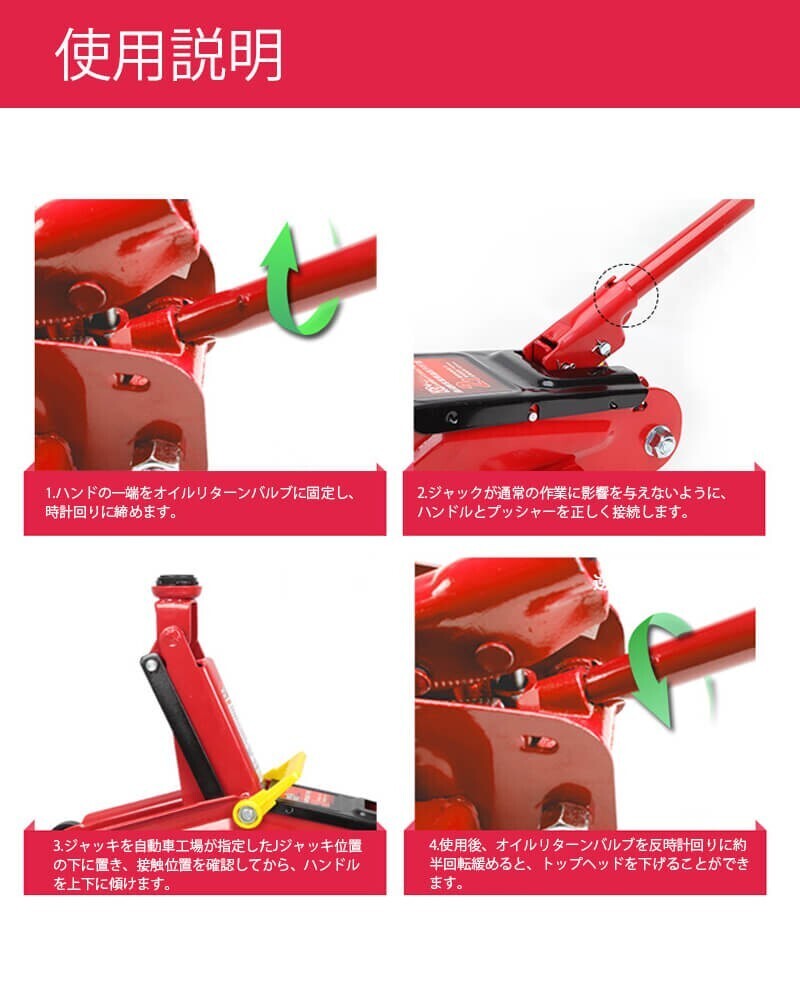 使用説明

1.ハンドの一端をオイルリターンバルブに固定し、時計回りに締めます。

2.ジャックが通常の作業に影響を与えないように、ハンドルとプッシャーを正しく接続します。

3.ジャッキを自動車工場が指定したJジャッキ位置の下に置き、接触位置を確認してから、ハンドルを上下に傾けます。

4.使用後、オイルリターンバルブを反時計回りに約半回転緩めると、トップヘッドを下げることができます。