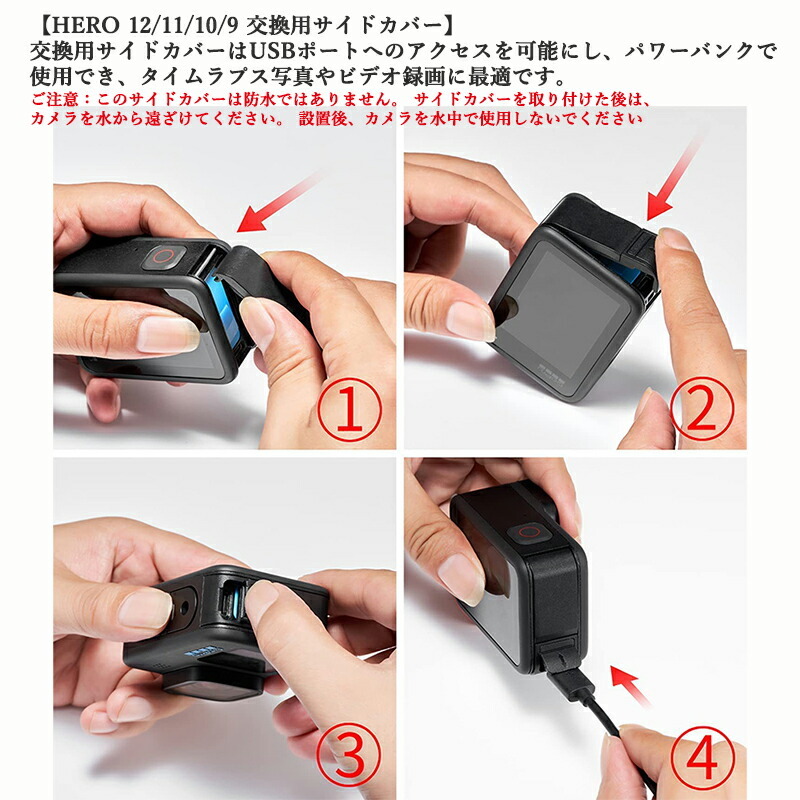 【HERO 12/11/10/9 交換用サイドカバー】
交換用サイドカバーはUSBポートへのアクセスを可能にし、パワーバンクで使用でき、タイムラプス写真やビデオ録画に最適です。
ご注意：このサイドカバーは防水ではありません。 サイドカバーを取り付けた後は、カメラを水から遠ざけてください。 設置後、カメラを水中で使用しないでください

①

②

③

④