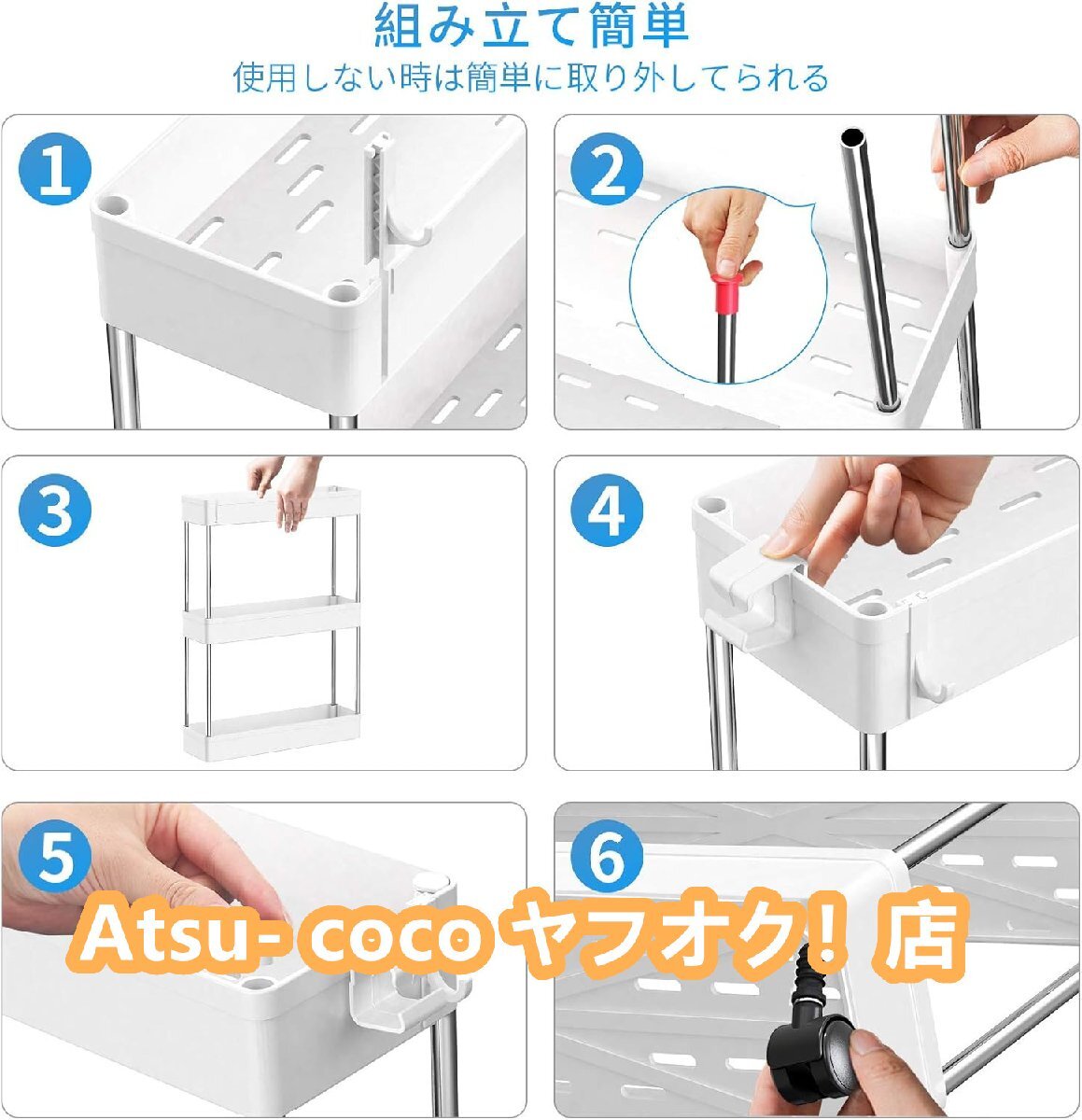 組み立て簡単
使用しない時は簡単に取り外してられる

1

2

3

4

5

6

Atsu- coco ヤフオク！店