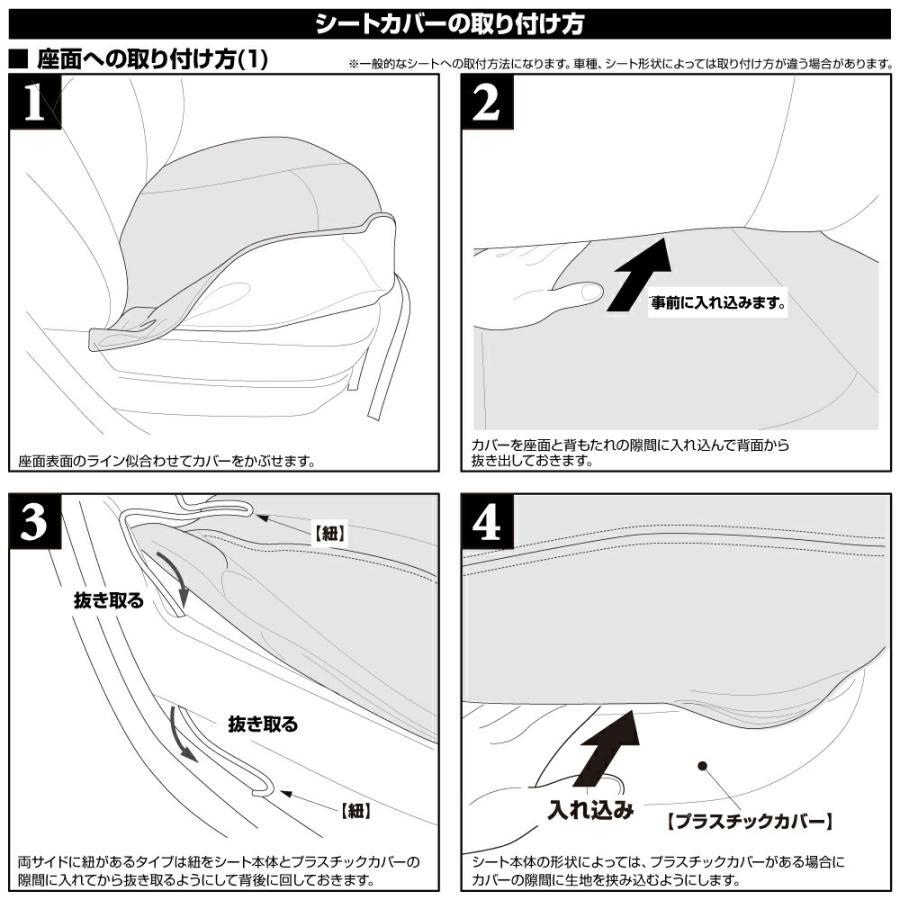 シートカバーの取り付け方

■ 座面への取り付け方(1)

※一般的なシートへの取付方法になります。車種、シート形状によっては取り付け方が違う場合があります。

1

座面表面のライン似合わせてカバーをかぶせます。

2

事前に入れ込みます。

カバーを座面と背もたれの隙間に入れ込んで背面から抜き出しておきます。

3

【紐】

抜き取る

抜き取る

【紐】

両サイドに紐があるタイプは紐をシート本体とプラスチックカバーの隙間に入れてから抜き取るようにして背後に回しておきます。

4

入れ込み

【プラスチックカバー】

シート本体の形状によっては、プラスチックカバーがある場合にカバーの隙間に生地を挟み込むようにします。