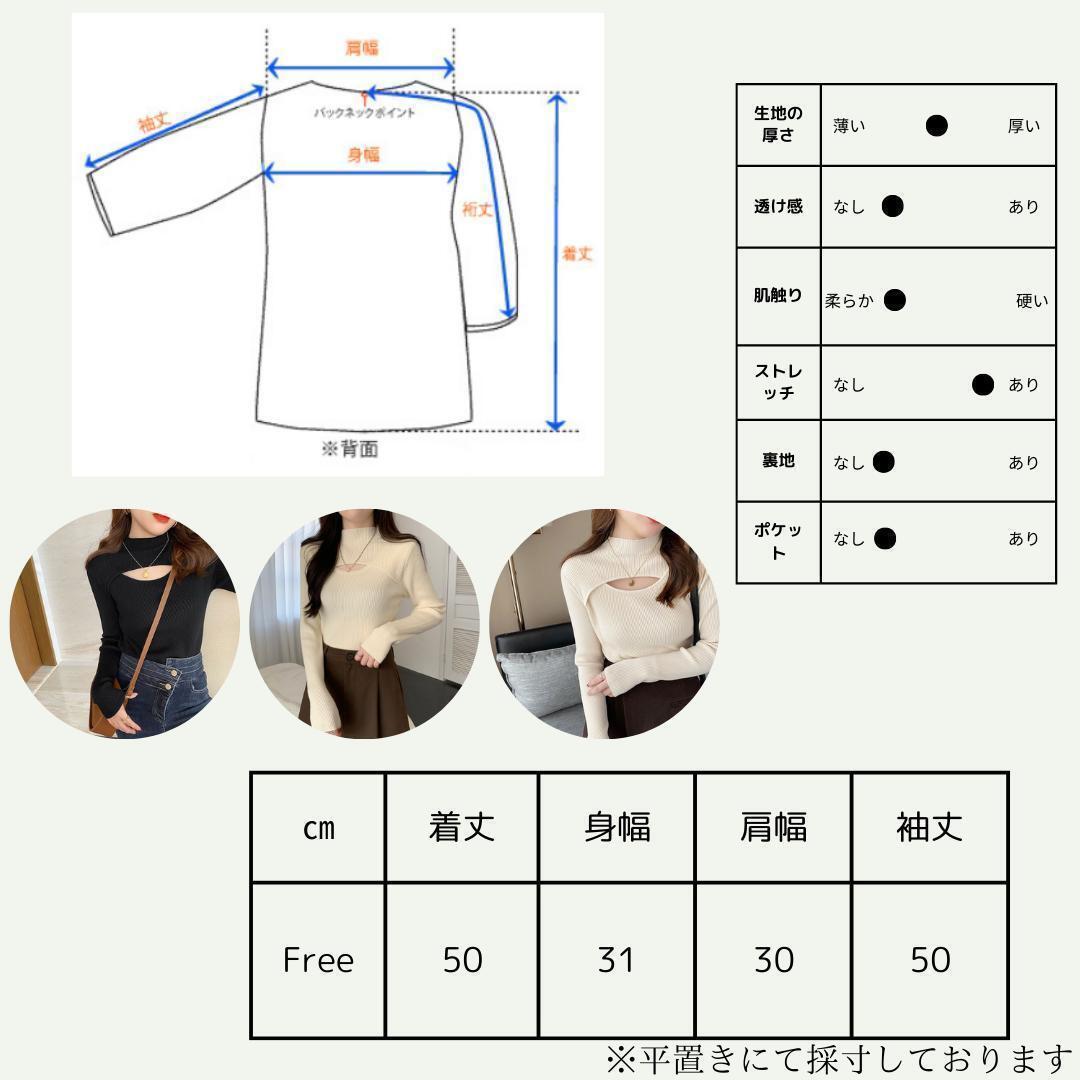 肩幅
袖丈
バックネックポイント
身幅
裄丈
着丈
※背面

| 生地の厚さ | 薄い ● 厚い |
|---|---|
| 透け感 | なし ● あり |
| 肌触り | 柔らか ● 硬い |
| ストレッチ | なし ● あり |
| 裏地 | なし ● あり |
| ポケット | なし ● あり |

| cm | 着丈 | 身幅 | 肩幅 | 袖丈 |
|---|---|---|---|---|
| Free | 50 | 31 | 30 | 50 |

※平置きにて採寸しております