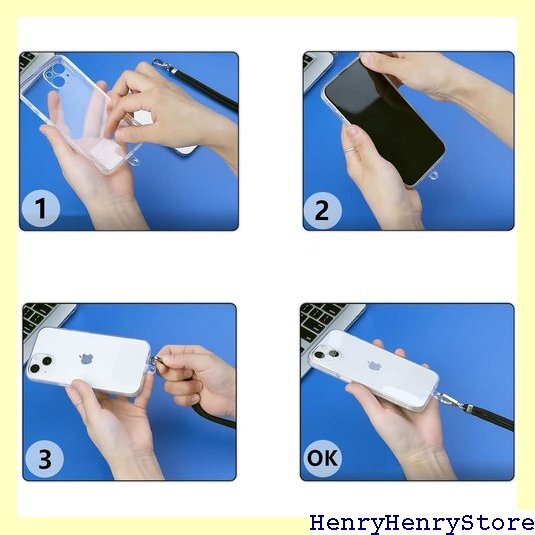 1

2

3

OK

HenryHenryStore