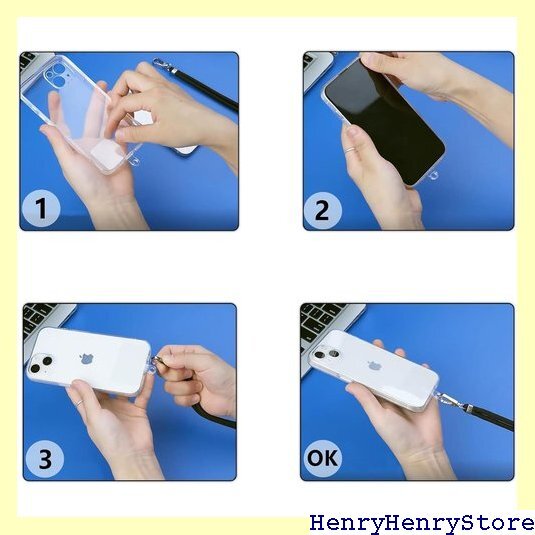 1

2

3

OK

HenryHenryStore