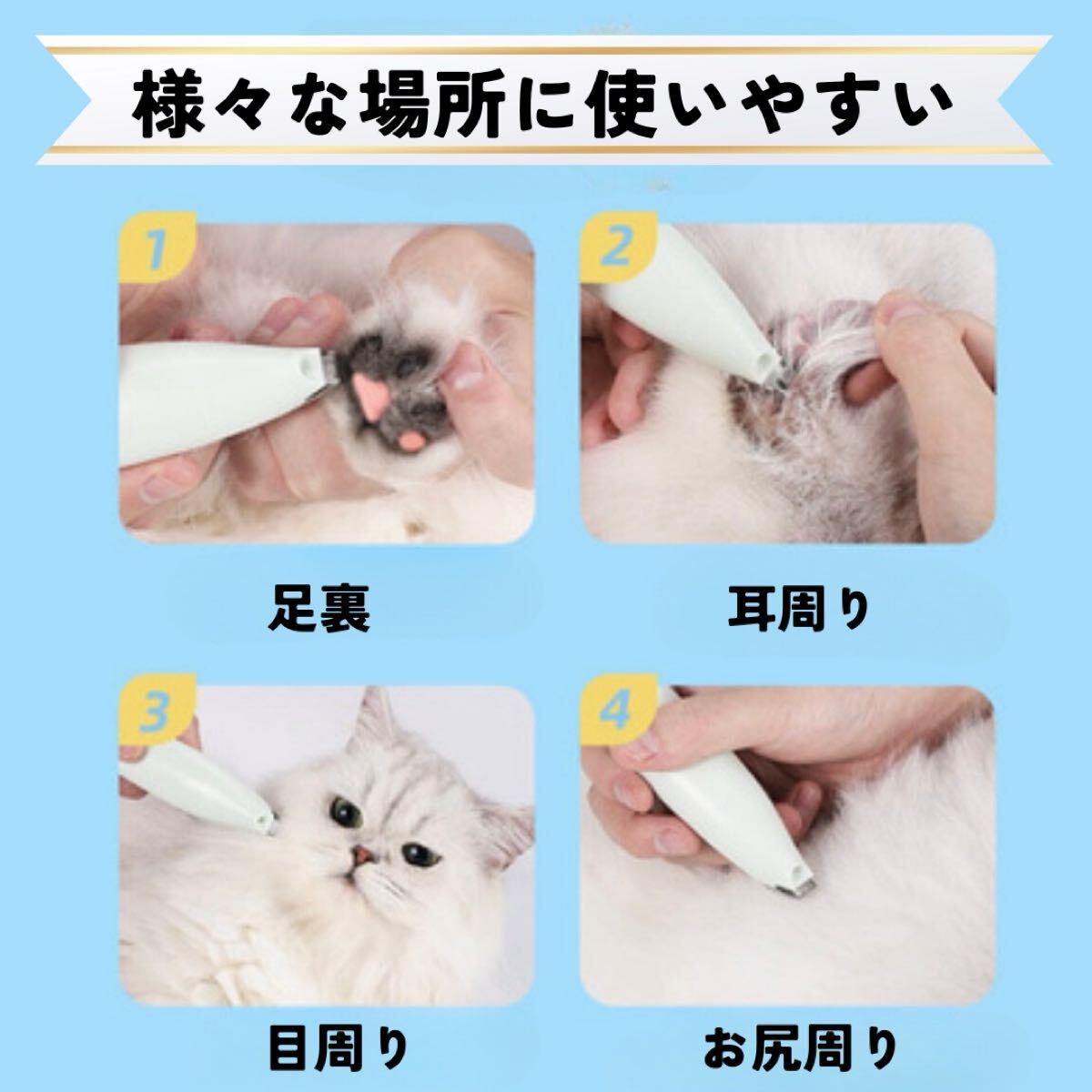 様々な場所に使いやすい

1

足裏

2

耳周り

3

目周り

4

お尻周り