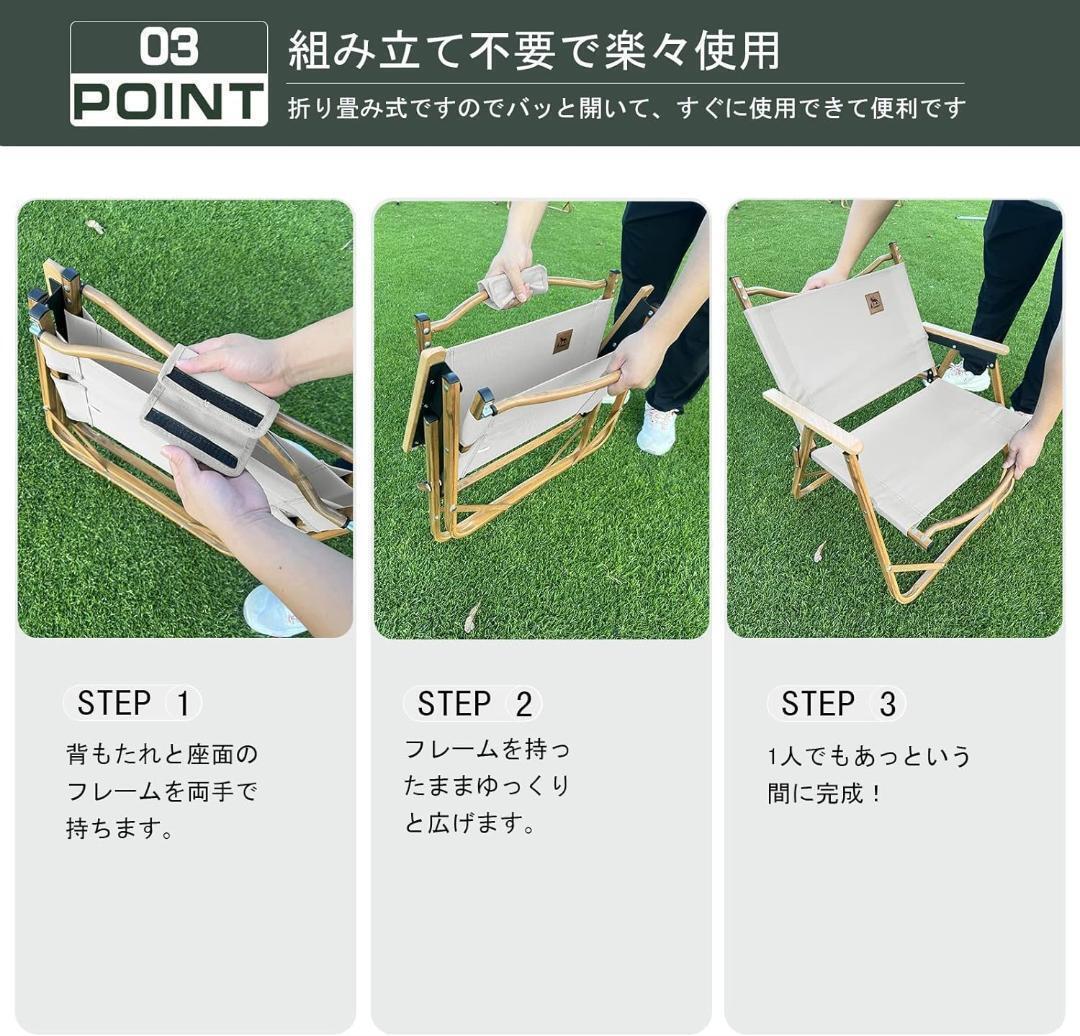 03
POINT

組み立て不要で楽々使用

折り畳み式ですのでバッと開いて、すぐに使用できて便利です

STEP 1

背もたれと座面のフレームを両手で持ちます。

STEP 2

フレームを持ったままゆっくりと広げます。

STEP 3

1人でもあっという間に完成！