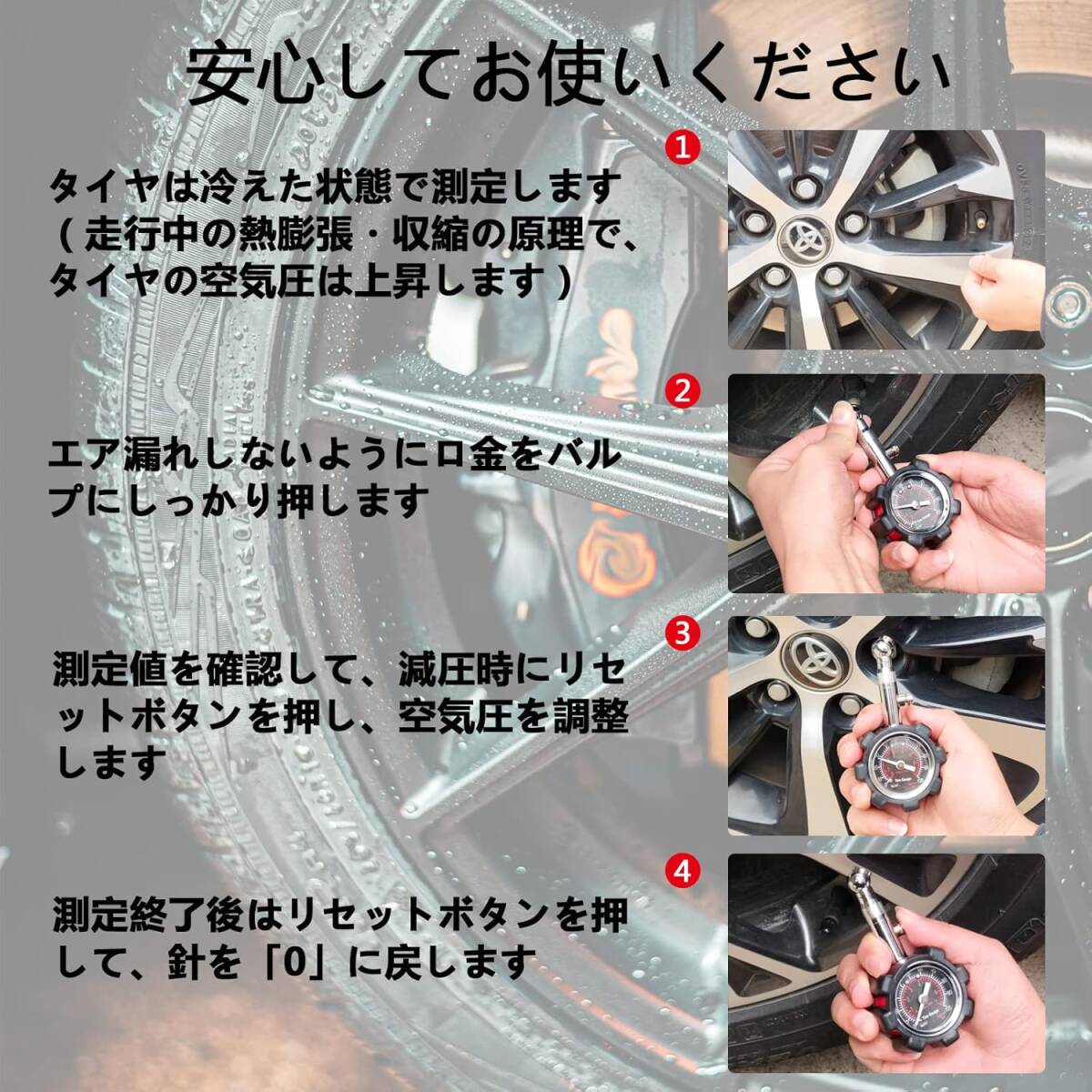 安心してお使いください

1

タイヤは冷えた状態で測定します（走行中の熱膨張・収縮の原理で、タイヤの空気圧は上昇します）

2

エア漏れしないように口金をバルブにしっかり押します

3

測定値を確認して、減圧時にリセットボタンを押し、空気圧を調整します

4

測定終了後はリセットボタンを押して、針を「0」に戻します