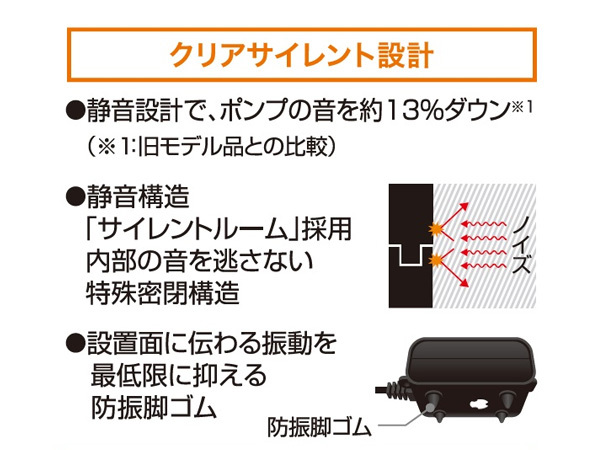 クリアサイレント設計

●静音設計で、ポンプの音を約13%ダウン※1
（※1:旧モデル品との比較）

●静音構造
「サイレントルーム」採用
内部の音を逃さない
特殊密閉構造

ノイズ

●設置面に伝わる振動を
最低限に抑える
防振脚ゴム

防振脚ゴム