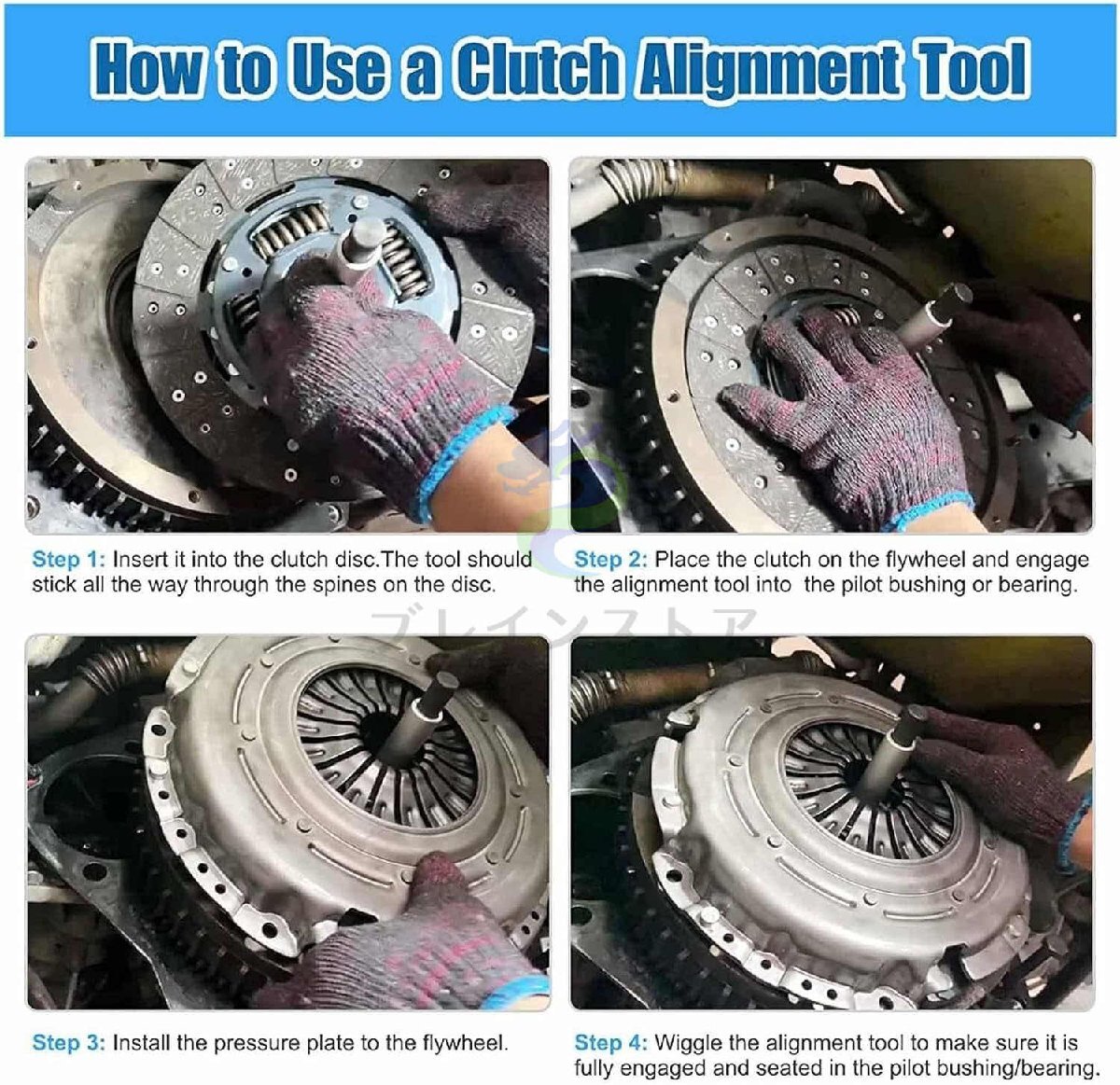 How to Use a Clutch Alignment Tool

Step 1: Insert it into the clutch disc.The tool should stick all the way through the spines on the disc.

Step 2: Place the clutch on the flywheel and engage the alignment tool into the pilot bushing or bearing.

ブレインストア

Step 3: Install the pressure plate to the flywheel.

Step 4: Wiggle the alignment tool to make sure it is fully engaged and seated in the pilot bushing/bearing.