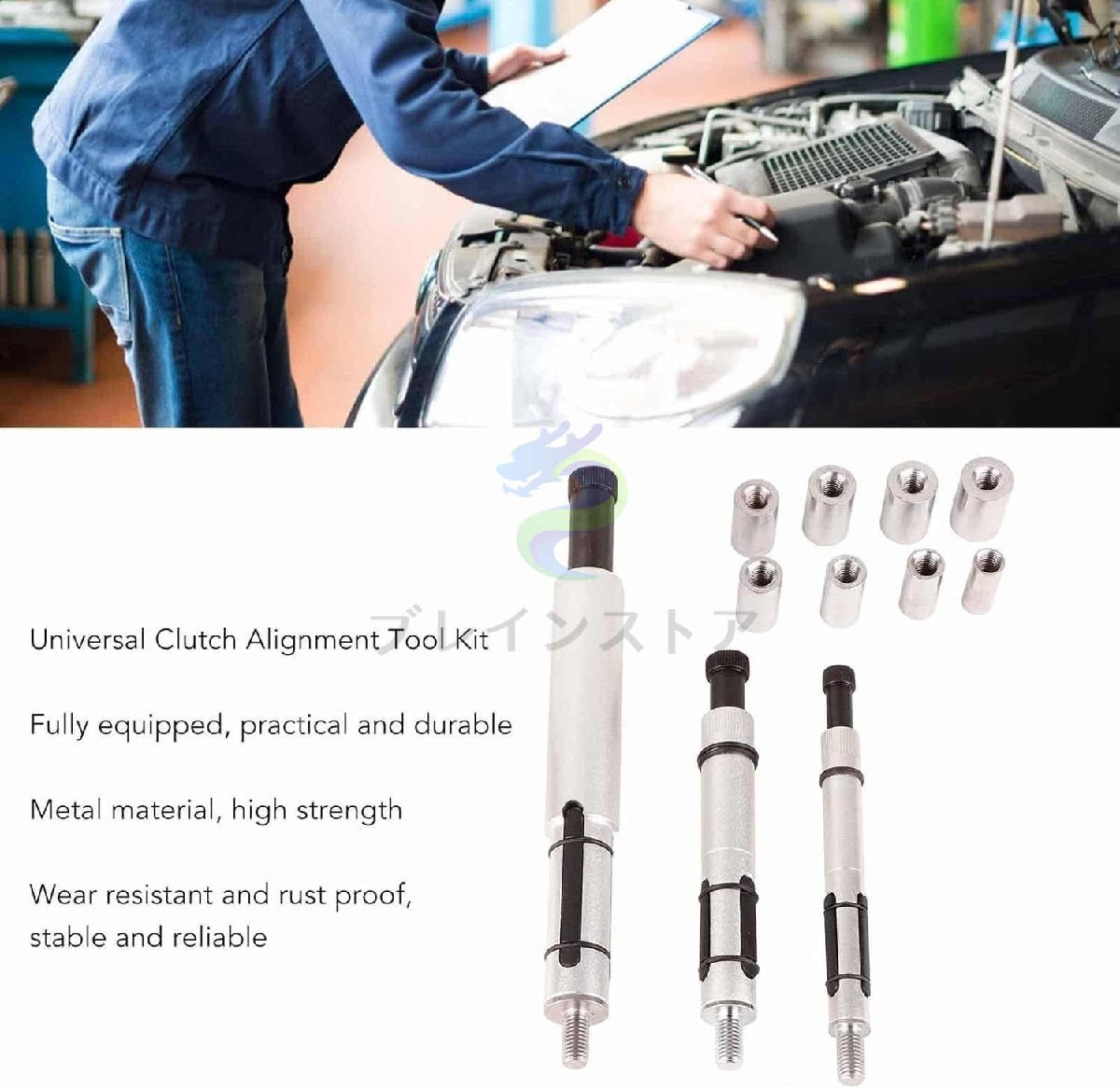 ブレインストア

Universal Clutch Alignment Tool Kit

Fully equipped, practical and durable

Metal material, high strength

Wear resistant and rust proof, stable and reliable