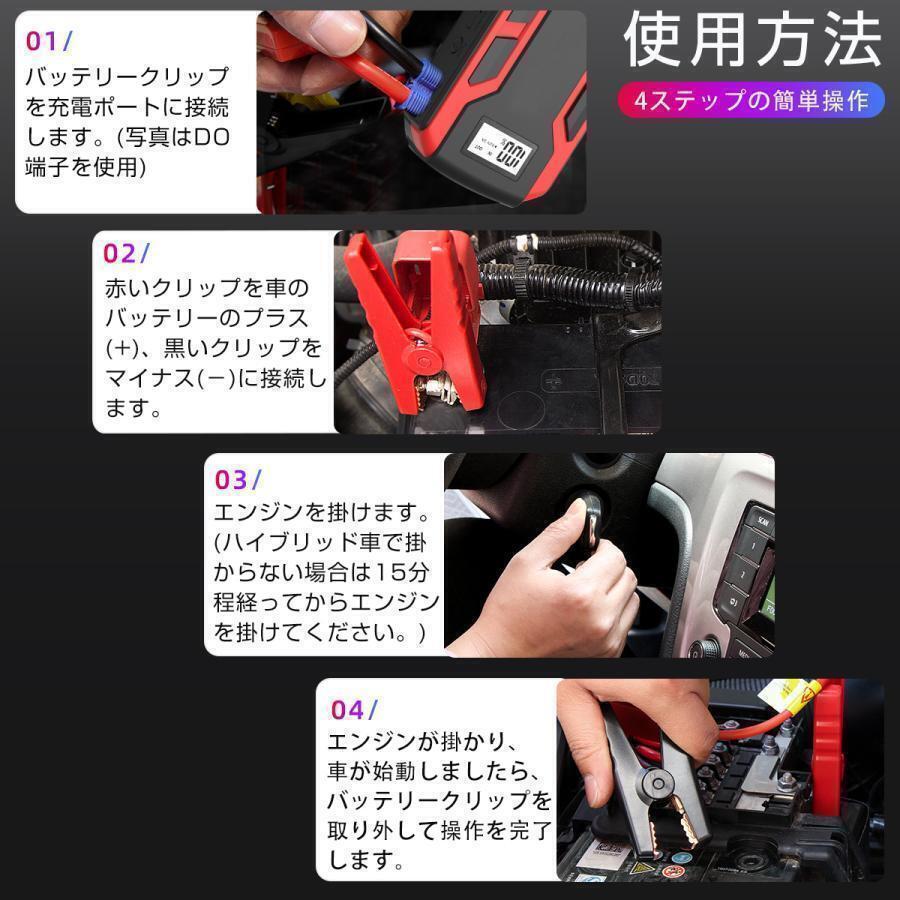 使用方法

4ステップの簡単操作

01/
バッテリークリップを充電ポートに接続します。(写真はDO端子を使用)

100

02/
赤いクリップを車のバッテリーのプラス(+)、黒いクリップをマイナス(−)に接続します。

03/
エンジンを掛けます。(ハイブリッド車で掛からない場合は15分程経ってからエンジンを掛けてください。)

04/
エンジンが掛かり、車が始動しましたら、バッテリークリップを取り外して操作を完了します。