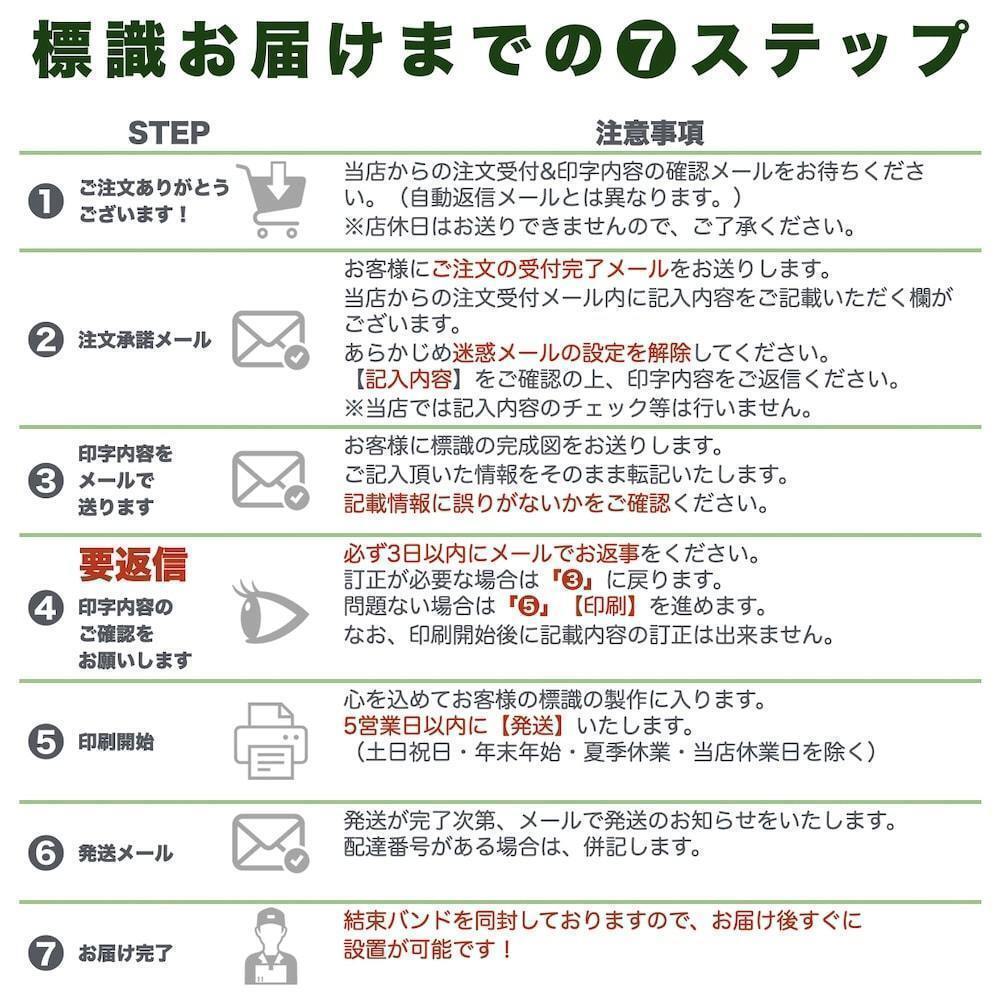 標識お届けまでの❼ステップ

| STEP | 注意事項 |
|---|---|
| ❶ ご注文ありがとうございます！ | 当店からの注文受付&印字内容の確認メールをお待ちください。（自動返信メールとは異なります。）※店休日はお送りできませんので、ご了承ください。 |
| ❷ 注文承諾メール | お客様にご注文の受付完了メールをお送りします。当店からの注文受付メール内に記入内容をご記載いただく欄がございます。あらかじめ迷惑メールの設定を解除してください。【記入内容】をご確認の上、印字内容をご返信ください。※当店では記入内容のチェック等は行いません。 |
| ❸ 印字内容をメールで送ります | お客様に標識の完成図をお送りします。ご記入頂いた情報をそのまま転記いたします。記載情報に誤りがないかをご確認ください。 |
| ❹ 要返信 印字内容のご確認をお願いします | 必ず3日以内にメールでお返事をください。訂正が必要な場合は『❸』に戻ります。問題ない場合は『❺』【印刷】を進めます。なお、印刷開始後に記載内容の訂正は出来ません。 |
| ❺ 印刷開始 | 心を込めてお客様の標識の製作に入ります。5営業日以内に【発送】いたします。（土日祝日・年末年始・夏季休業・当店休業日を除く） |
| ❻ 発送メール | 発送が完了次第、メールで発送のお知らせをいたします。配達番号がある場合は、併記します。 |
| ❼ お届け完了 | 結束バンドを同封しておりますので、お届け後すぐに設置が可能です！ |