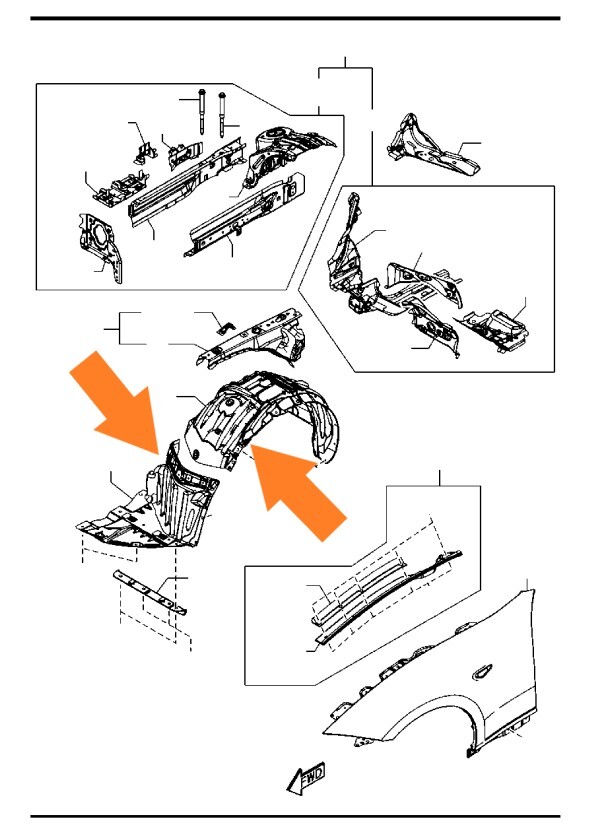 FWD