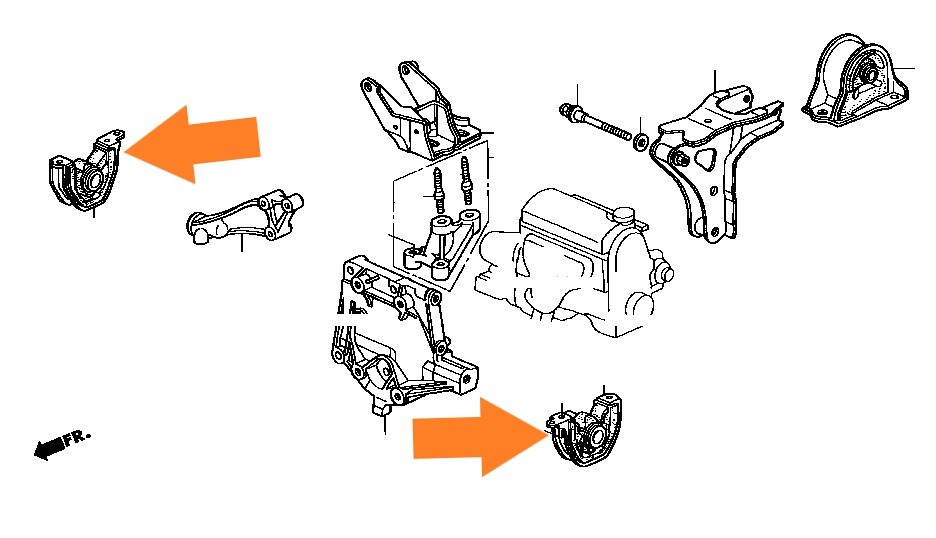 FR.