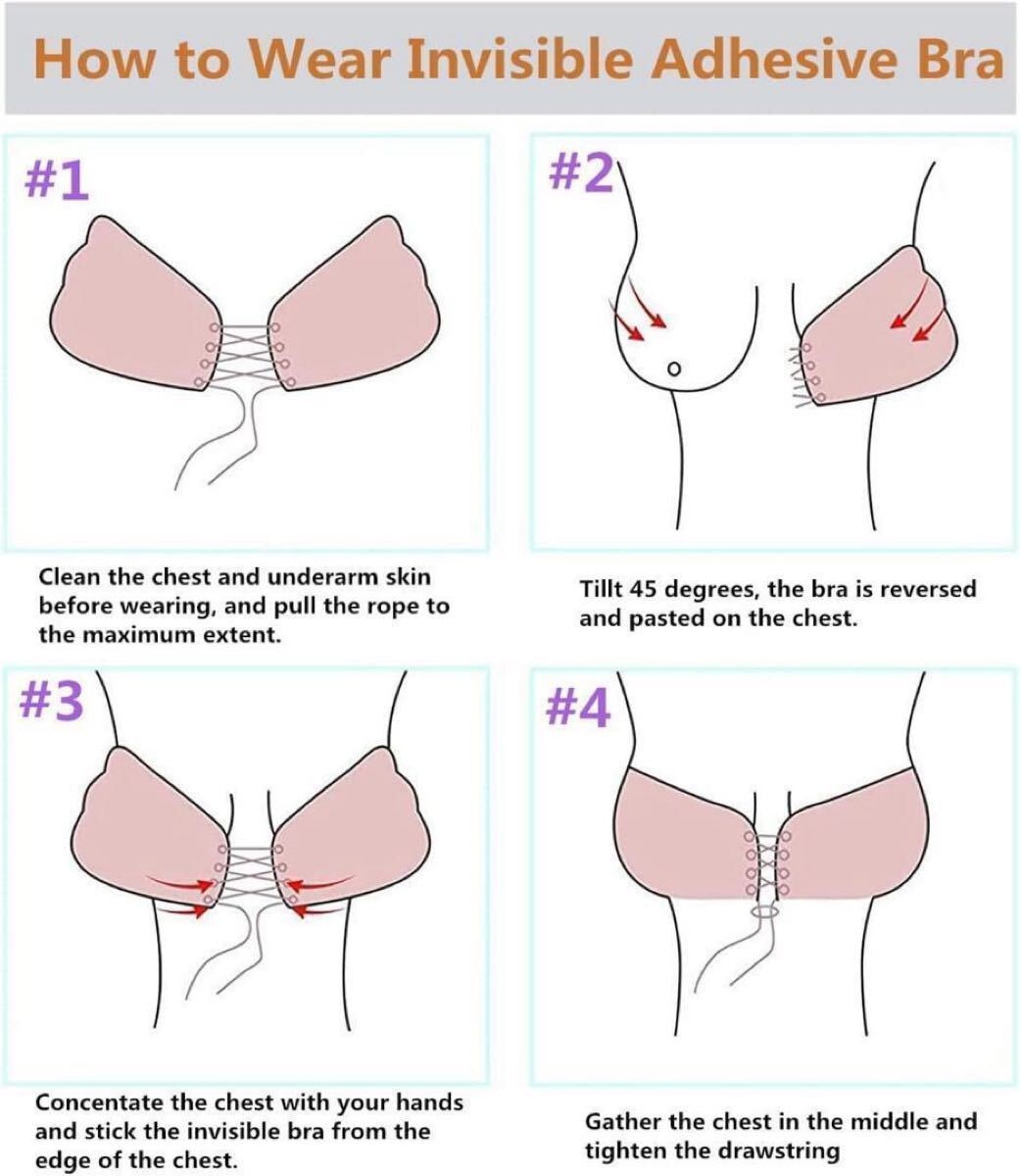 How to Wear Invisible Adhesive Bra

#1

Clean the chest and underarm skin before wearing, and pull the rope to the maximum extent.

#2

Tillt 45 degrees, the bra is reversed and pasted on the chest.

#3

Concentate the chest with your hands and stick the invisible bra from the edge of the chest.

#4

Gather the chest in the middle and tighten the drawstring