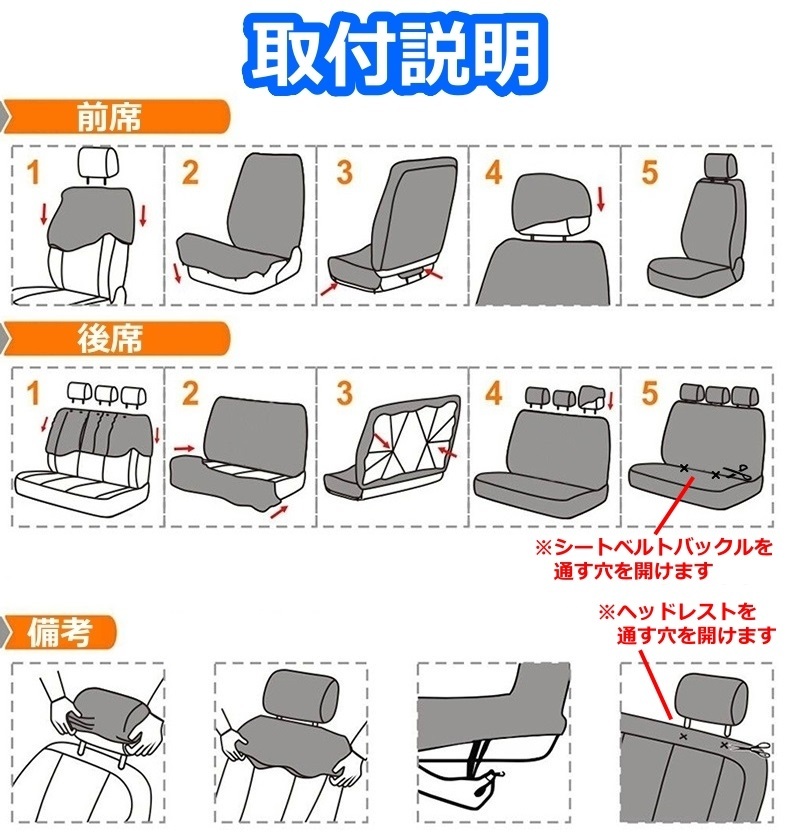 取付説明

前席

1

2

3

4

5

後席

1

2

3

4

5

※シートベルトバックルを通す穴を開けます

備考

※ヘッドレストを通す穴を開けます