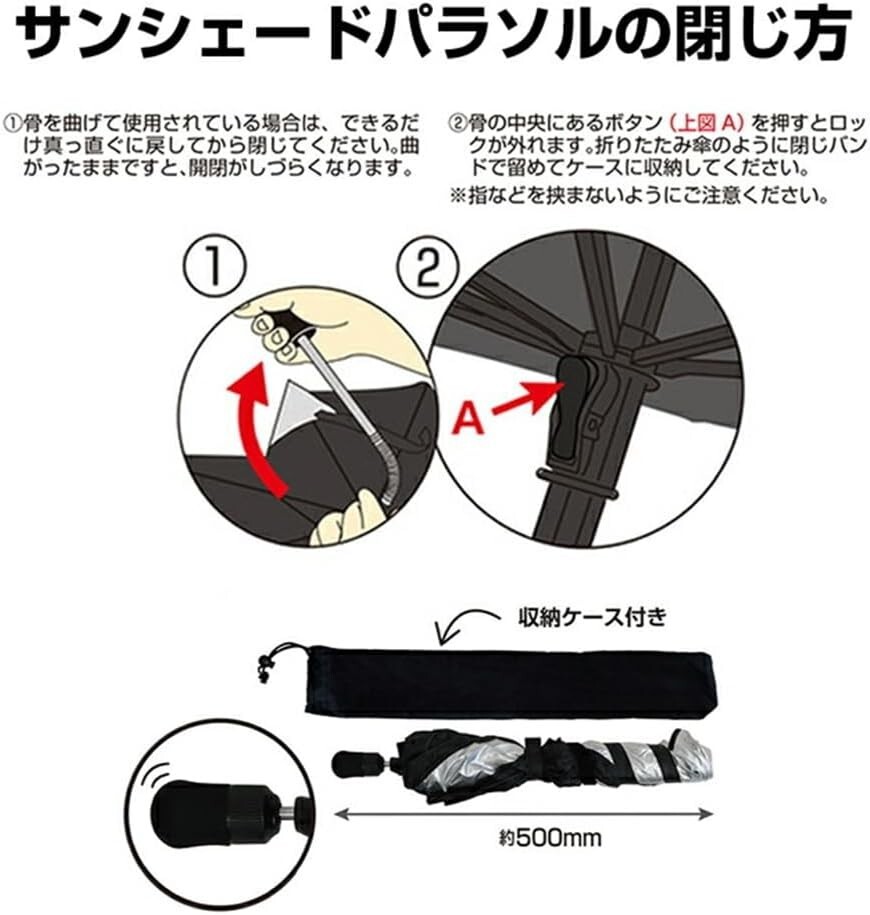 サンシェードパラソルの閉じ方

①骨を曲げて使用されている場合は、できるだけ真っ直ぐに戻してから閉じてください。曲がったままですと、開閉がしづらくなります。

②骨の中央にあるボタン（上図 A）を押すとロックが外れます。折りたたみ傘のように閉じバンドで留めてケースに収納してください。
※指などを挟まないようにご注意ください。

①

②

A

収納ケース付き

約500mm