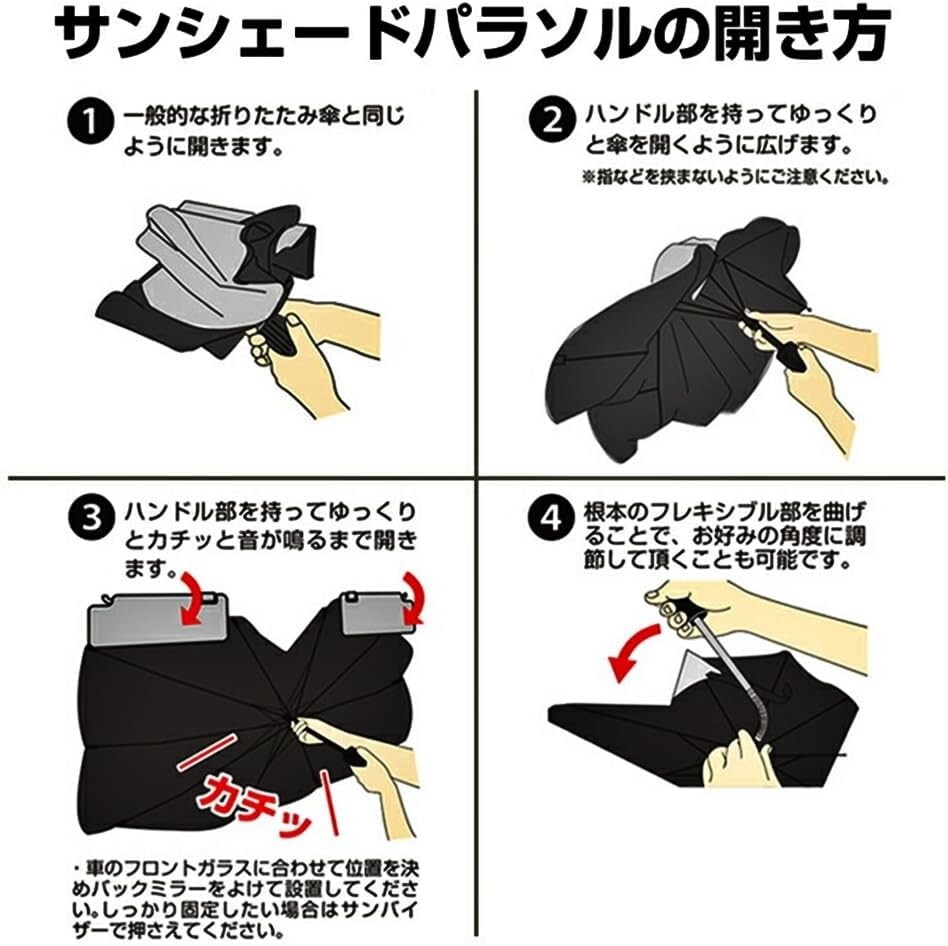 サンシェードパラソルの開き方

1 一般的な折りたたみ傘と同じように開きます。

2 ハンドル部を持ってゆっくりと傘を開くように広げます。
※指などを挟まないようにご注意ください。

3 ハンドル部を持ってゆっくりとカチッと音が鳴るまで開きます。

カチッ

・車のフロントガラスに合わせて位置を決めバックミラーをよけて設置してください。しっかり固定したい場合はサンバイザーで押さえてください。

4 根本のフレキシブル部を曲げることで、お好みの角度に調節して頂くことも可能です。