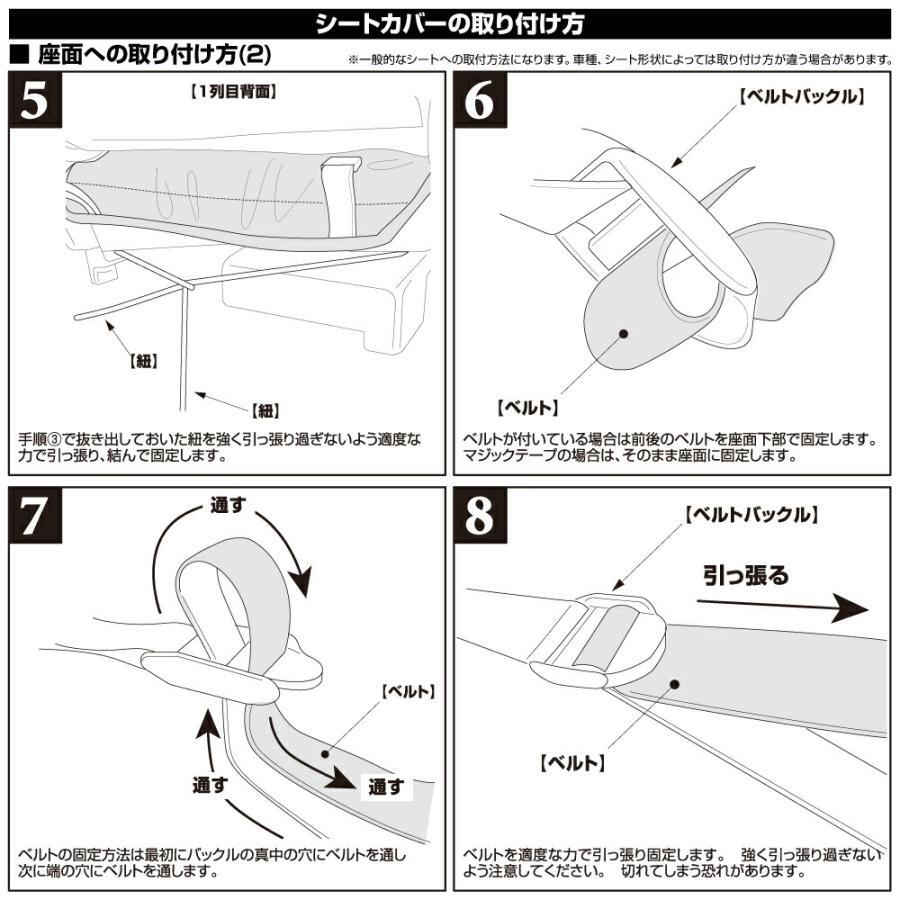 シートカバーの取り付け方

■ 座面への取り付け方(2)

※一般的なシートへの取付方法になります。車種、シート形状によっては取り付け方が違う場合があります。

5

【1列目背面】

【紐】

【紐】

手順③で抜き出しておいた紐を強く引っ張り過ぎないよう適度な力で引っ張り、結んで固定します。

6

【ベルトバックル】

【ベルト】

ベルトが付いている場合は前後のベルトを座面下部で固定します。マジックテープの場合は、そのまま座面に固定します。

7

通す

【ベルト】

通す

通す

ベルトの固定方法は最初にバックルの真中の穴にベルトを通し次に端の穴にベルトを通します。

8

【ベルトバックル】

引っ張る

【ベルト】

ベルトを適度な力で引っ張り固定します。 強く引っ張り過ぎないよう注意してください。 切れてしまう恐れがあります。