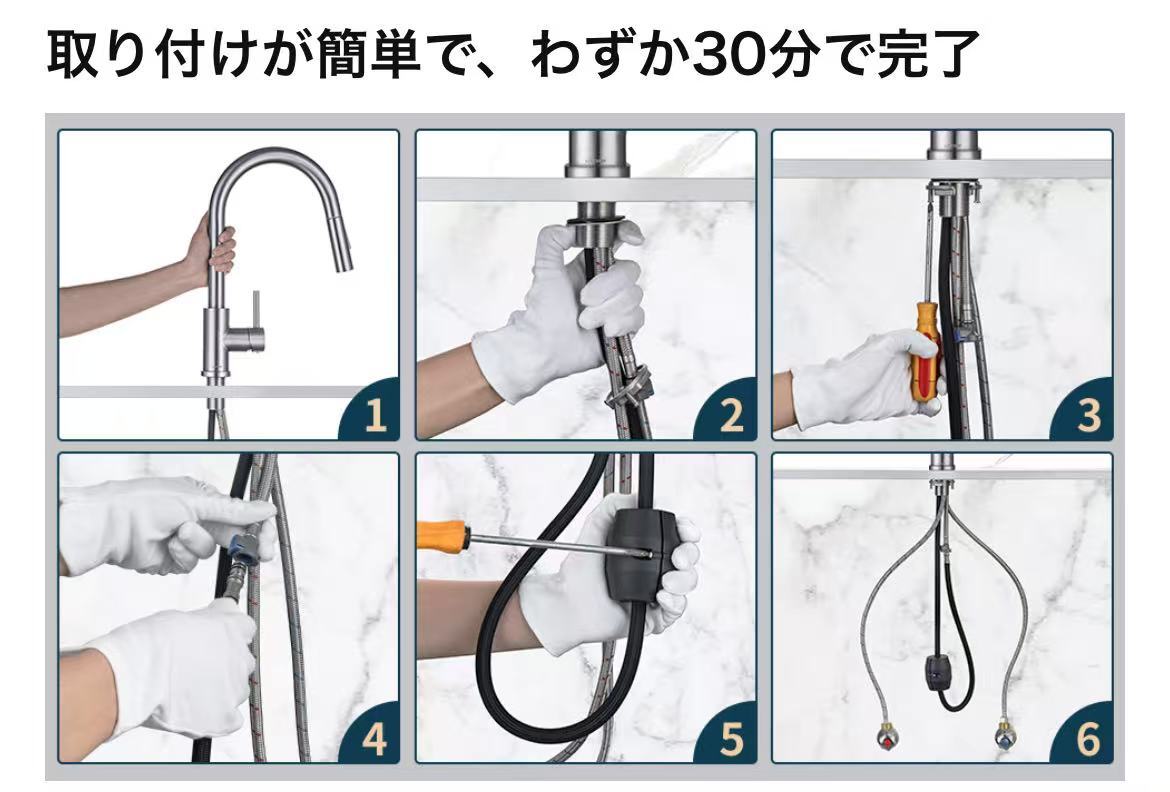 取り付けが簡単で、わずか30分で完了

1

2

3

4

5

6