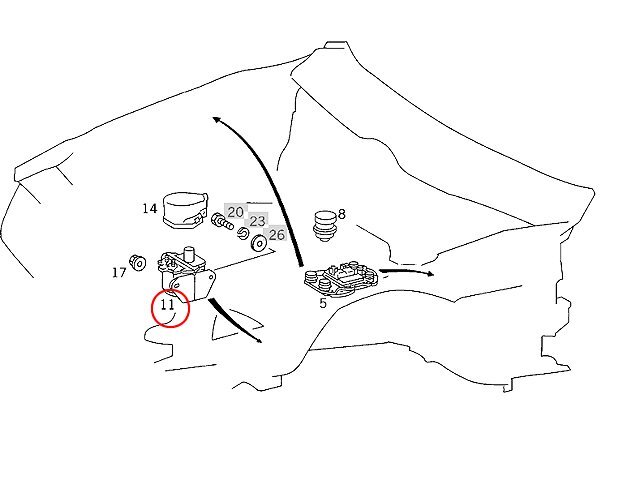 14
20
23
26
8
17
11
5