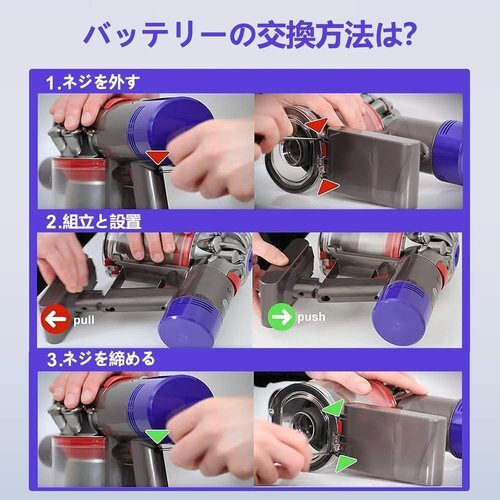 バッテリーの交換方法は?

1.ネジを外す

2.組立と設置

pull

push

3.ネジを締める