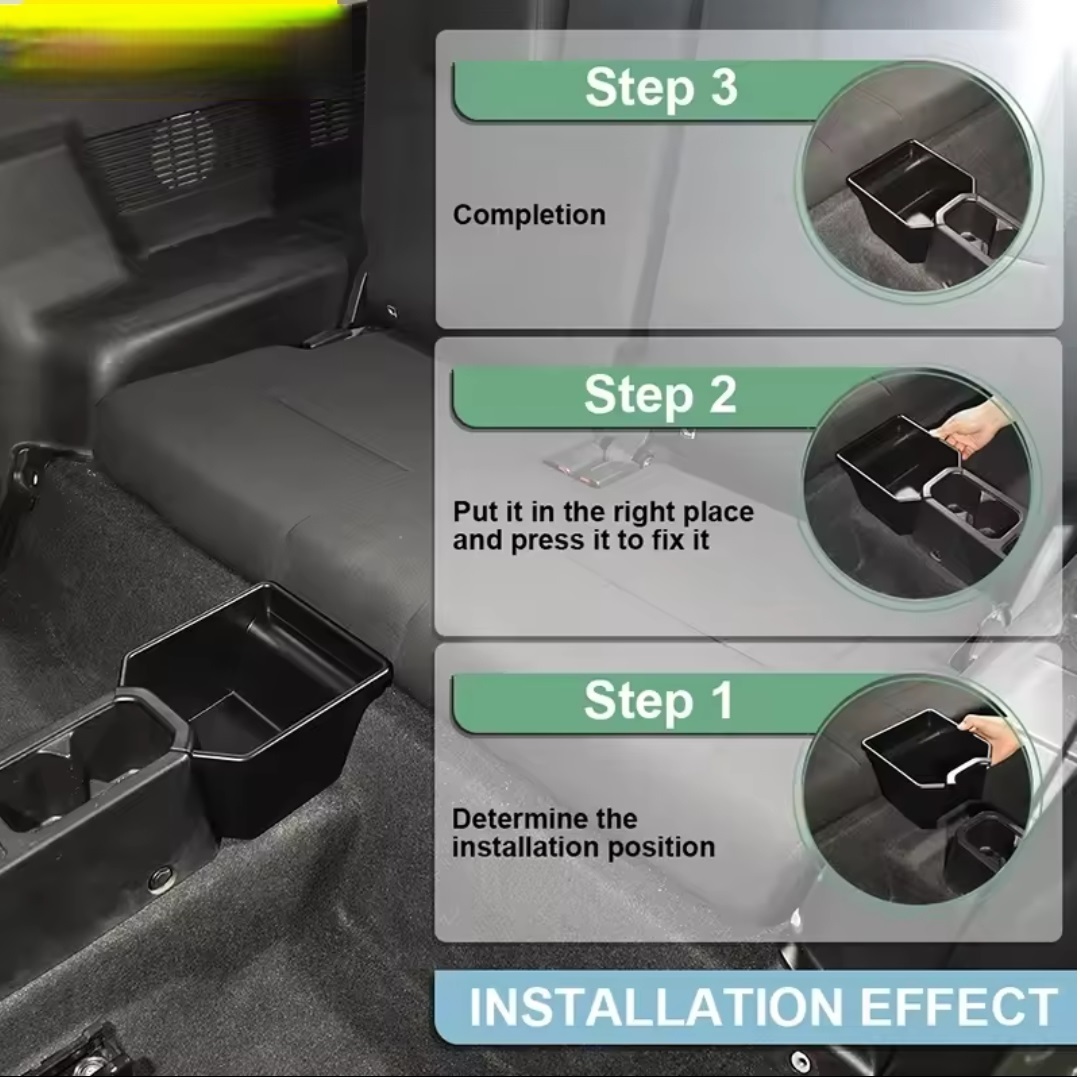 Step 3

Completion

Step 2

Put it in the right place and press it to fix it

Step 1

Determine the installation position

INSTALLATION EFFECT