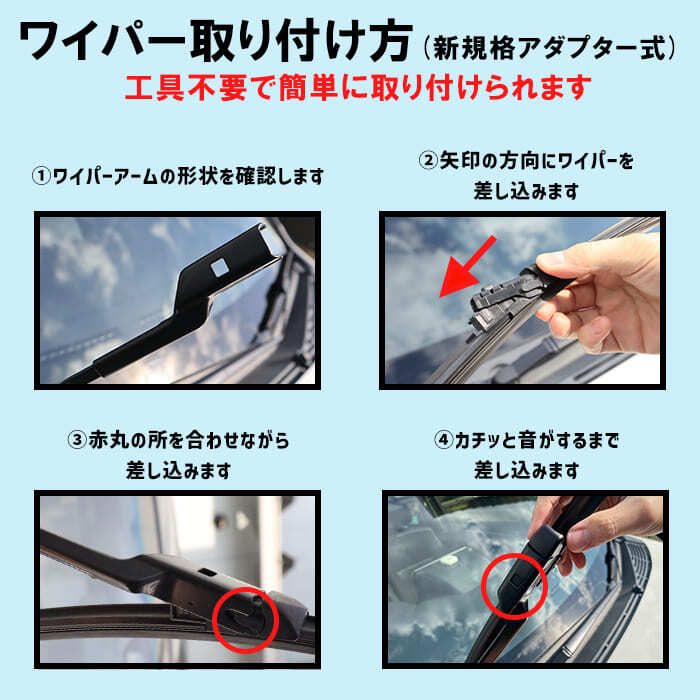 ワイパー取り付け方（新規格アダプター式）
工具不要で簡単に取り付けられます

①ワイパーアームの形状を確認します

②矢印の方向にワイパーを差し込みます

③赤丸の所を合わせながら差し込みます

④カチッと音がするまで差し込みます