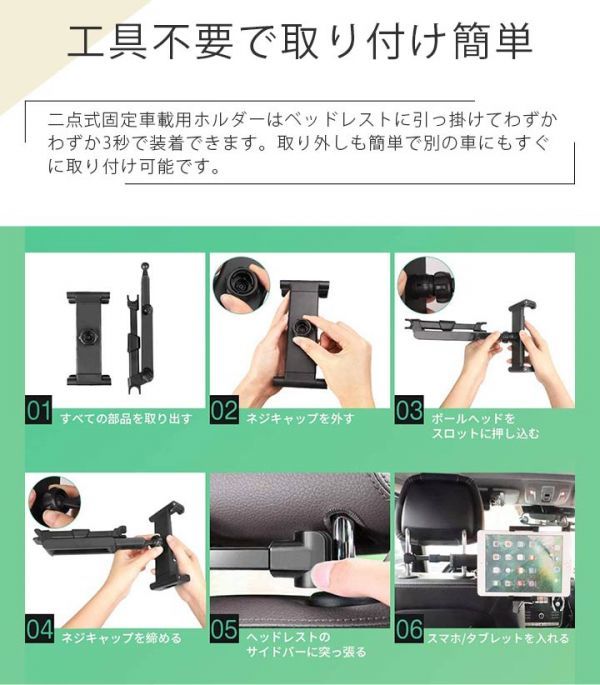 工具不要で取り付け簡単

二点式固定車載用ホルダーはベッドレストに引っ掛けてわずかわずか3秒で装着できます。取り外しも簡単で別の車にもすぐに取り付け可能です。

01 すべての部品を取り出す

02 ネジキャップを外す

03 ボールヘッドをスロットに押し込む

04 ネジキャップを締める

05 ヘッドレストのサイドバーに突っ張る

06 スマホ/タブレットを入れる