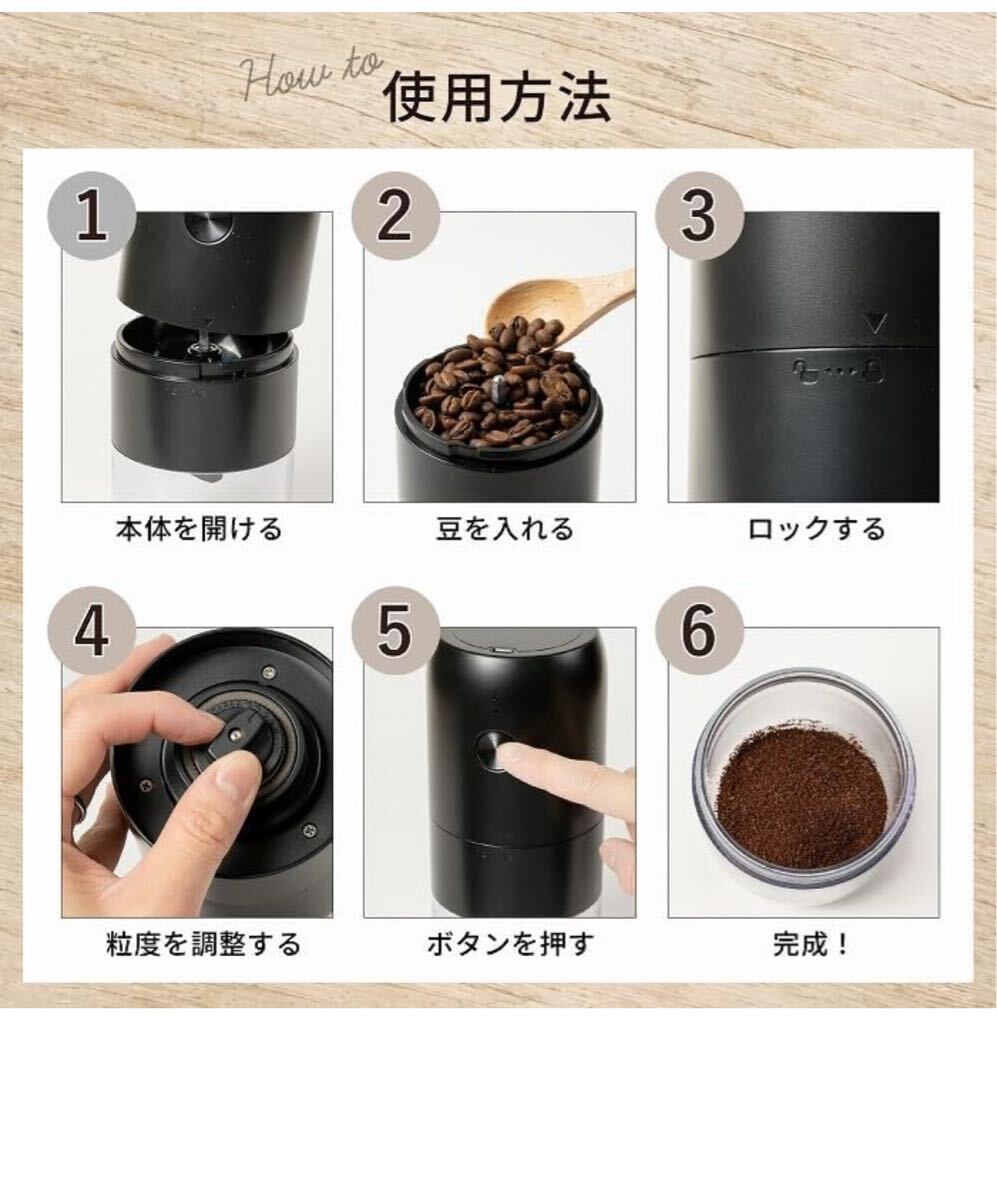 How to 使用方法

1
本体を開ける

2
豆を入れる

3
ロックする

4
粒度を調整する

5
ボタンを押す

6
完成！