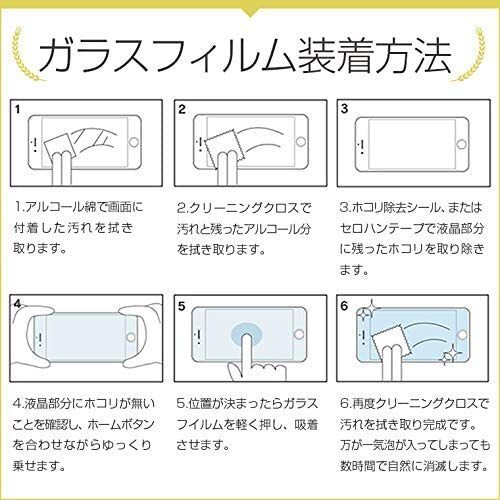 ガラスフィルム装着方法

1

1.アルコール綿で画面に付着した汚れを拭き取ります。

2

2.クリーニングクロスで汚れと残ったアルコール分を拭き取ります。

3

3.ホコリ除去シール、またはセロハンテープで液晶部分に残ったホコリを取り除きます。

4

4.液晶部分にホコリが無いことを確認し、ホームボタンを合わせながらゆっくり乗せます。

5

5.位置が決まったらガラスフイルムを軽く押し、吸着させます。

6

6.再度クリーニングクロスで汚れを拭き取り完成です。万が一気泡が入ってしまっても数時間で自然に消滅します。