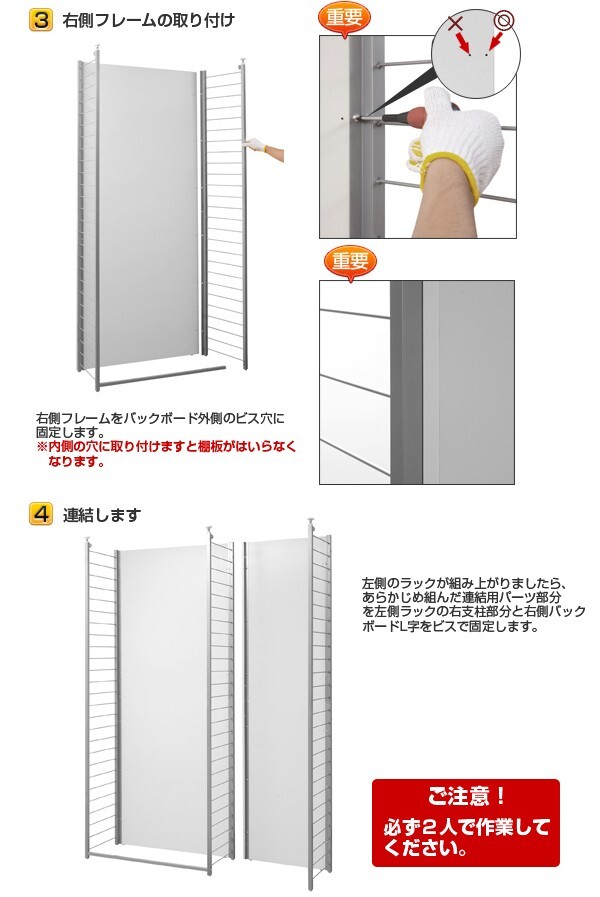 3 右側フレームの取り付け

重要

×

◎

重要

右側フレームをバックボード外側のビス穴に固定します。
※内側の穴に取り付けますと棚板がはいらなくなります。

4 連結します

左側のラックが組み上がりましたら、あらかじめ組んだ連結用パーツ部分を左側ラックの右支柱部分と右側バックボードL字をビスで固定します。

ご注意！
必ず2人で作業してください。