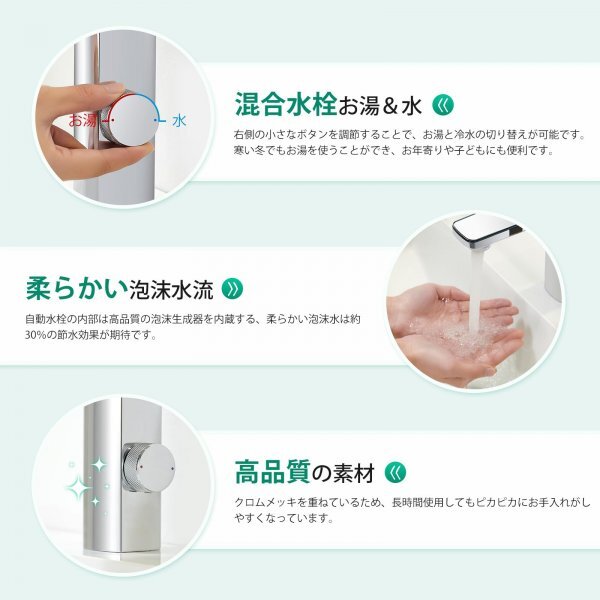 お湯 水

混合水栓お湯＆水

右側の小さなボタンを調節することで、お湯と冷水の切り替えが可能です。寒い冬でもお湯を使うことができ、お年寄りや子どもにも便利です。

柔らかい泡沫水流

自動水栓の内部は高品質の泡沫生成器を内蔵する、柔らかい泡沫水は約30%の節水効果が期待です。

高品質の素材

クロムメッキを重ねているため、長時間使用してもピカピカにお手入れがしやすくなっています。