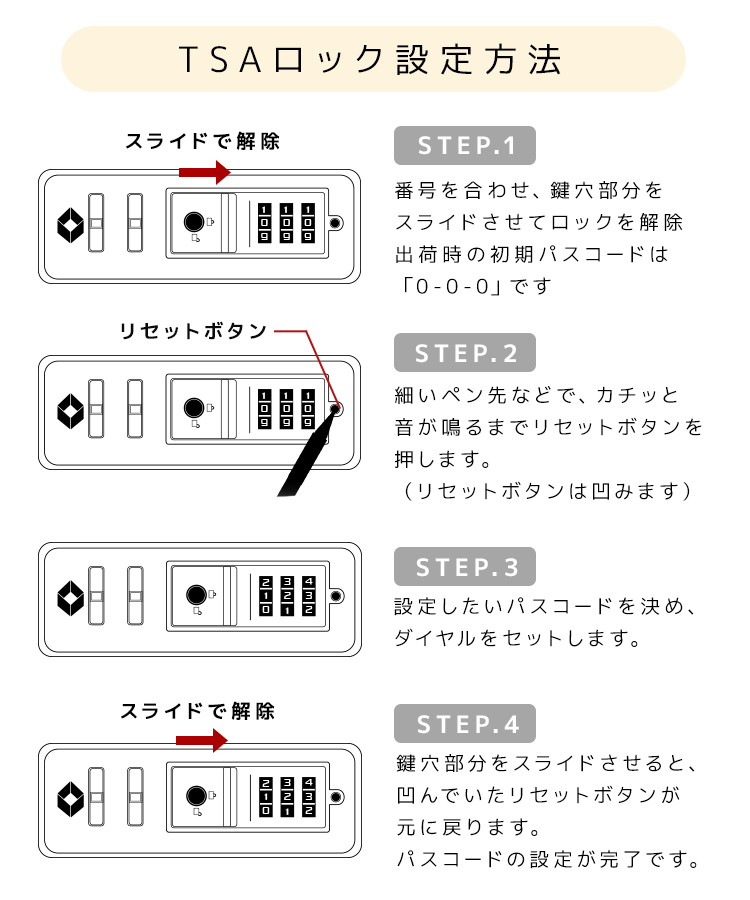 TSAロック設定方法

スライドで解除

1 1 1
0 0 0
9 9 9

STEP.1

番号を合わせ、鍵穴部分をスライドさせてロックを解除
出荷時の初期パスコードは「0-0-0」です

リセットボタン

1 1 1
0 0 0
9 9 9

STEP.2

細いペン先などで、カチッと音が鳴るまでリセットボタンを押します。
（リセットボタンは凹みます）

2 3 4
1 2 3
0 1 2

STEP.3

設定したいパスコードを決め、ダイヤルをセットします。

スライドで解除

2 3 4
1 2 3
0 1 2

STEP.4

鍵穴部分をスライドさせると、凹んでいたリセットボタンが元に戻ります。
パスコードの設定が完了です。