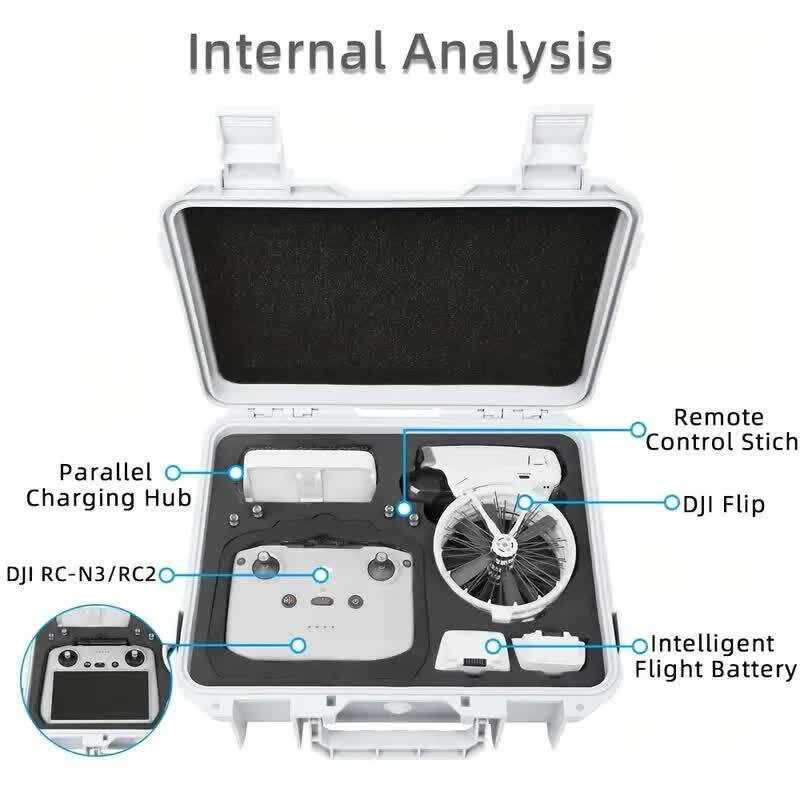 Internal Analysis

Remote Control Stich

Parallel Charging Hub

DJI Flip

DJI RC-N3/RC2

Intelligent Flight Battery