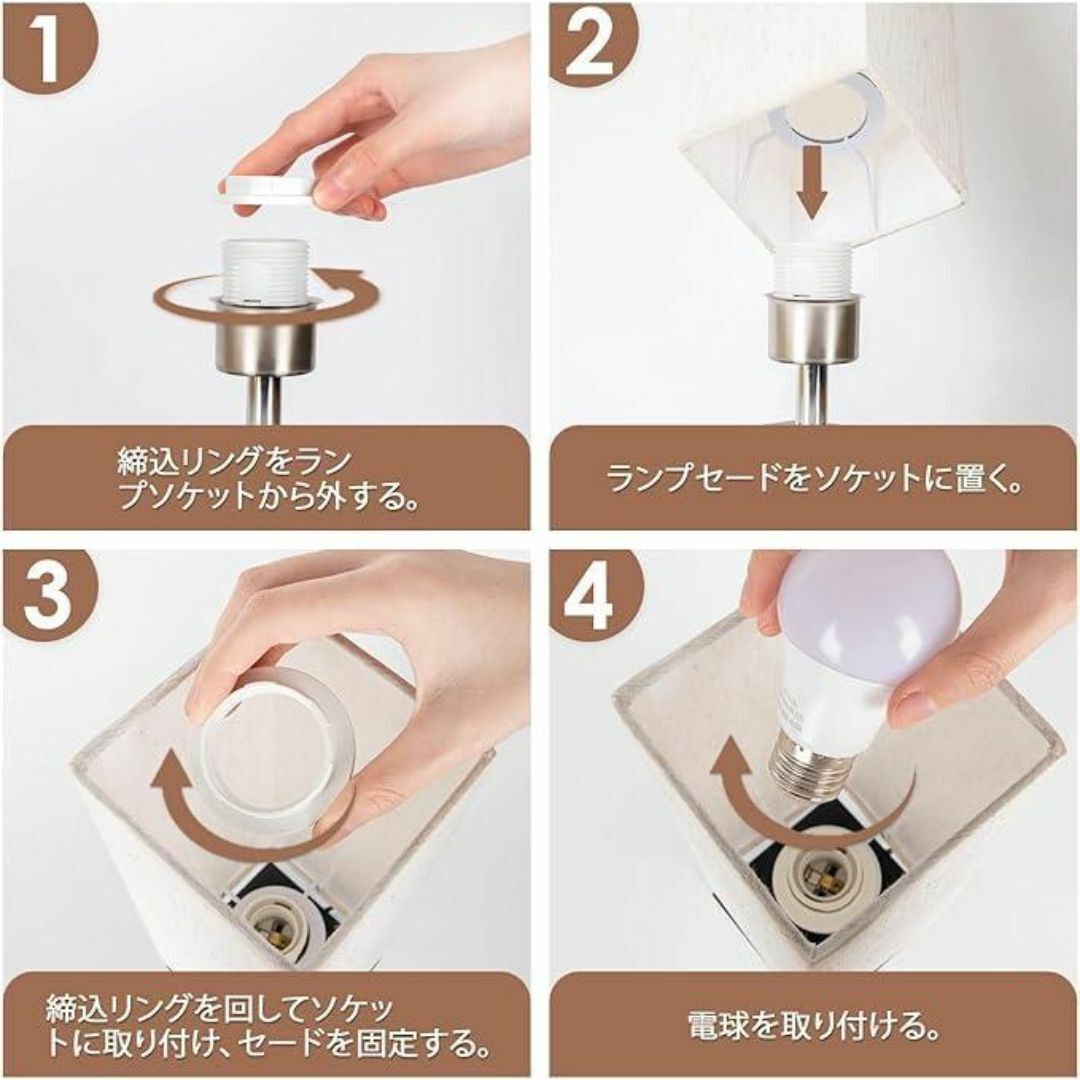 1

締込リングをランプソケットから外する。

2

ランプセードをソケットに置く。

3

締込リングを回してソケットに取り付け、セードを固定する。

4

電球を取り付ける。