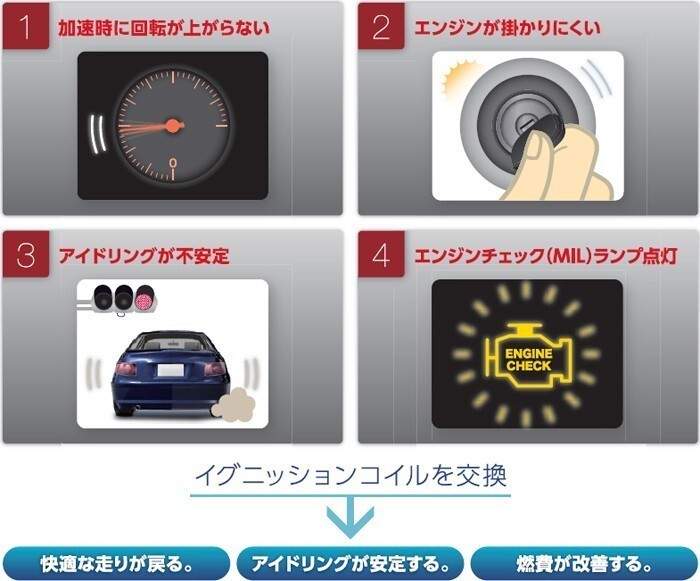 1 加速時に回転が上がらない

0

2 エンジンが掛かりにくい

3 アイドリングが不安定

4 エンジンチェック(MIL)ランプ点灯

ENGINE CHECK

イグニッションコイルを交換

快適な走りが戻る。

アイドリングが安定する。

燃費が改善する。