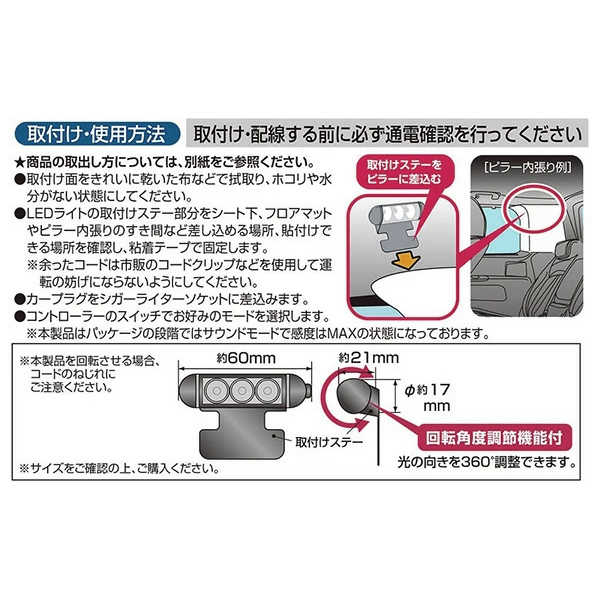 取付け・使用方法

取付け・配線する前に必ず通電確認を行ってください

★商品の取出し方については、別紙をご参照ください。

●取付け面をきれいに乾いた布などで拭取り、ホコリや水分がない状態にしてください。

●LEDライトの取付けステー部分をシート下、フロアマットやピラー内張りのすき間など差し込める場所、貼付けできる場所を確認し、粘着テープで固定します。
※余ったコードは市販のコードクリップなどを使用して運転の妨げにならないようにしてください。

●カープラグをシガーライターソケットに差込みます。

●コントローラーのスイッチでお好みのモードを選択します。
※本製品はパッケージの段階ではサウンドモードで感度はMAXの状態になっております。

取付けステーをピラーに差込む

[ピラー内張り例]

※本製品を回転させる場合、コードのねじれにご注意ください。

約60mm

約21mm

φ約17mm

取付けステー

回転角度調節機能付

光の向きを360°調整できます。

※サイズをご確認の上、ご購入ください。