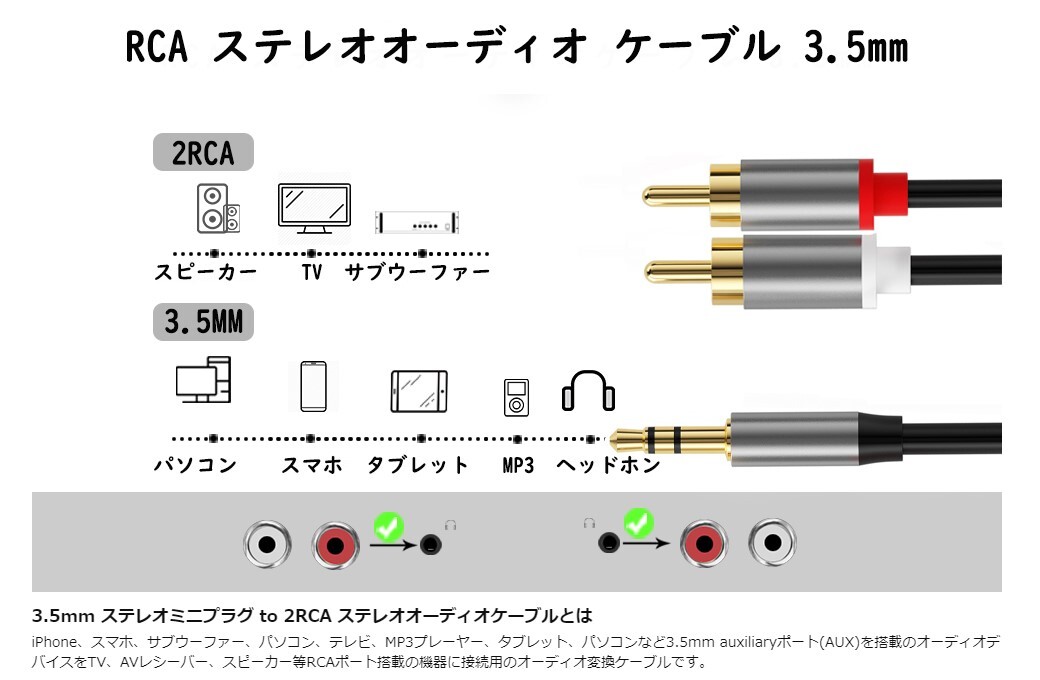 RCA ステレオオーディオ ケーブル 3.5mm

2RCA

スピーカー TV サブウーファー

3.5MM

パソコン スマホ タブレット MP3 ヘッドホン

3.5mm ステレオミニプラグ to 2RCA ステレオオーディオケーブルとは

iPhone、スマホ、サブウーファー、パソコン、テレビ、MP3プレーヤー、タブレット、パソコンなど3.5mm auxiliaryポート(AUX)を搭載のオーディオデバイスをTV、AVレシーバー、スピーカー等RCAポート搭載の機器に接続用のオーディオ変換ケーブルです。