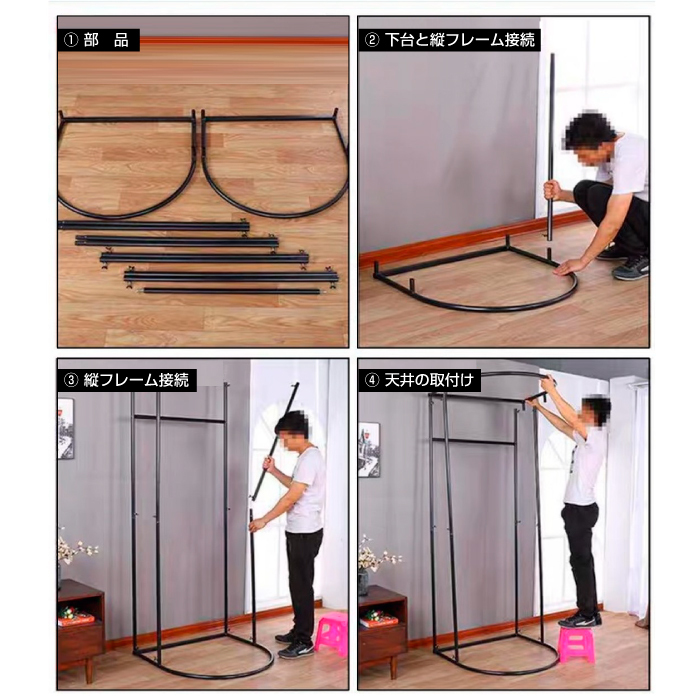 ① 部　品

② 下台と縦フレーム接続

③ 縦フレーム接続

④ 天井の取付け