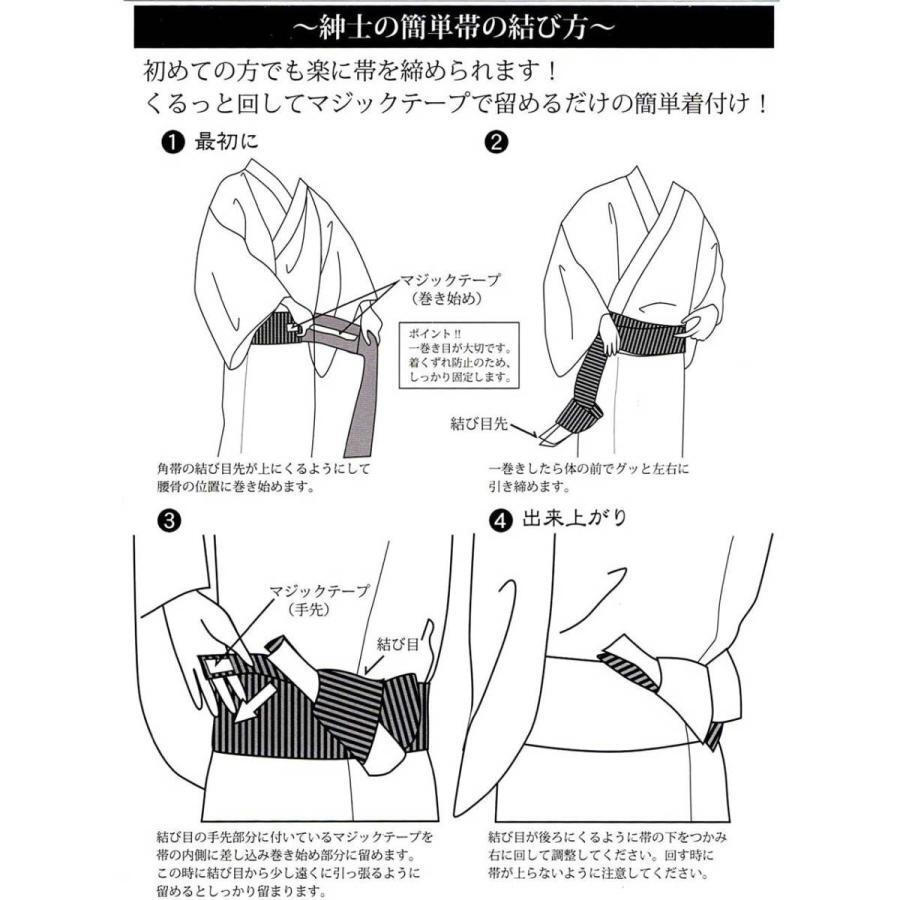 ～紳士の簡単帯の結び方～

初めての方でも楽に帯を締められます！
くるっと回してマジックテープで留めるだけの簡単着付け！

❶ 最初に

マジックテープ
（巻き始め）

ポイント!!
一巻き目が大切です。
着くずれ防止のため、
しっかり固定します。

角帯の結び目先が上にくるようにして
腰骨の位置に巻き始めます。

❷

結び目先

一巻きしたら体の前でグッと左右に
引き締めます。

❸

マジックテープ
（手先）

結び目

結び目の手先部分に付いているマジックテープを
帯の内側に差し込み巻き始め部分に留めます。
この時に結び目から少し遠くに引っ張るように
留めるとしっかり留まります。

❹ 出来上がり

結び目が後ろにくるように帯の下をつかみ
右に回して調整してください。回す時に
帯が上らないように注意してください。