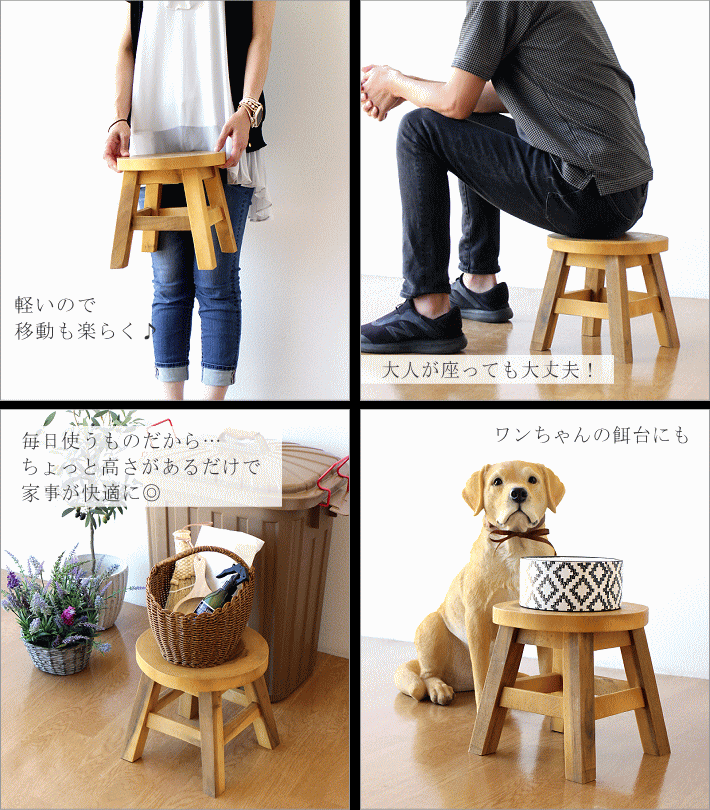 軽いので
移動も楽らく♪

大人が座っても大丈夫！

毎日使うものだから…
ちょっと高さがあるだけで
家事が快適に◎

ワンちゃんの餌台にも