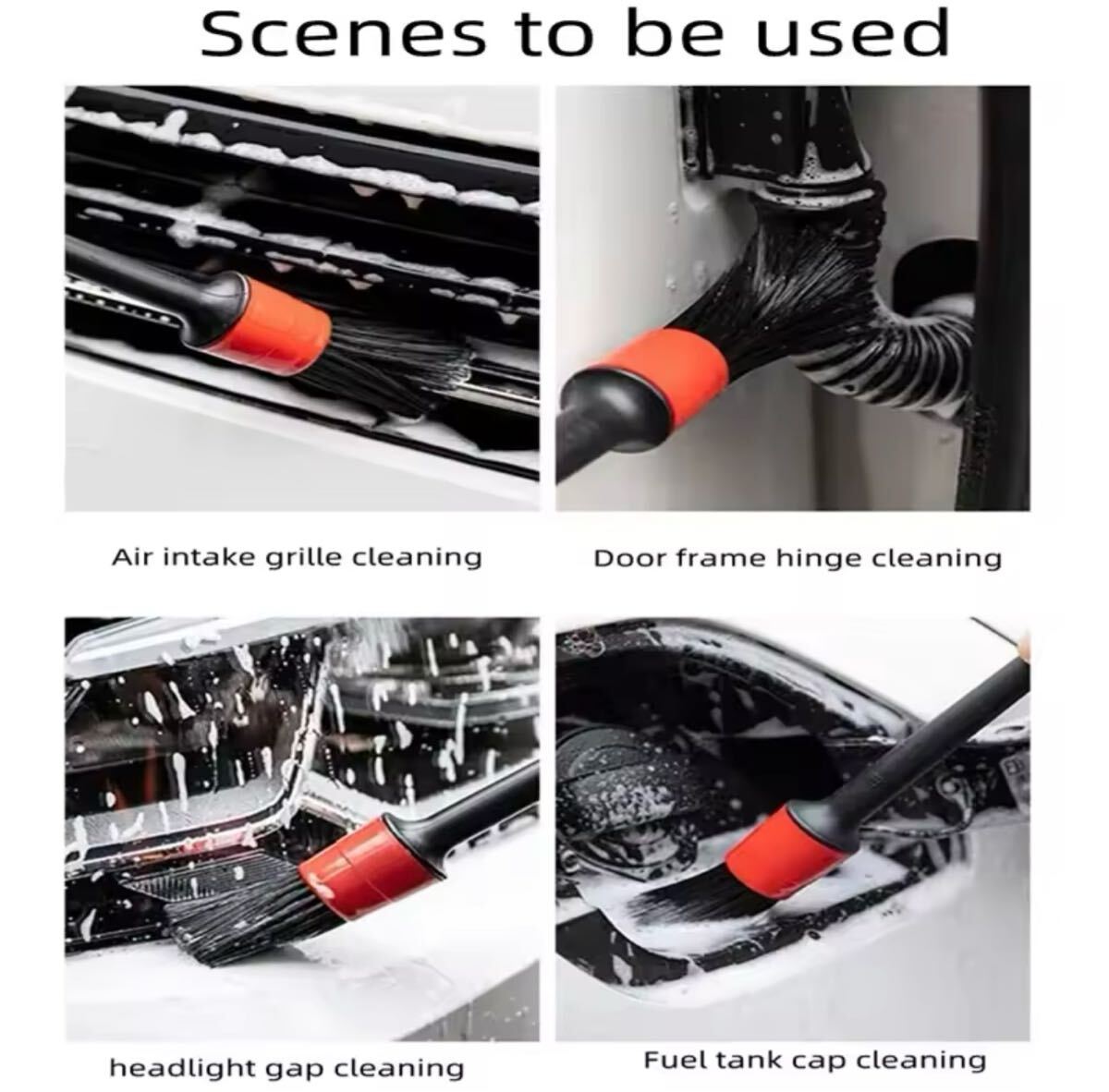 Scenes to be used

Air intake grille cleaning

Door frame hinge cleaning

headlight gap cleaning

Fuel tank cap cleaning