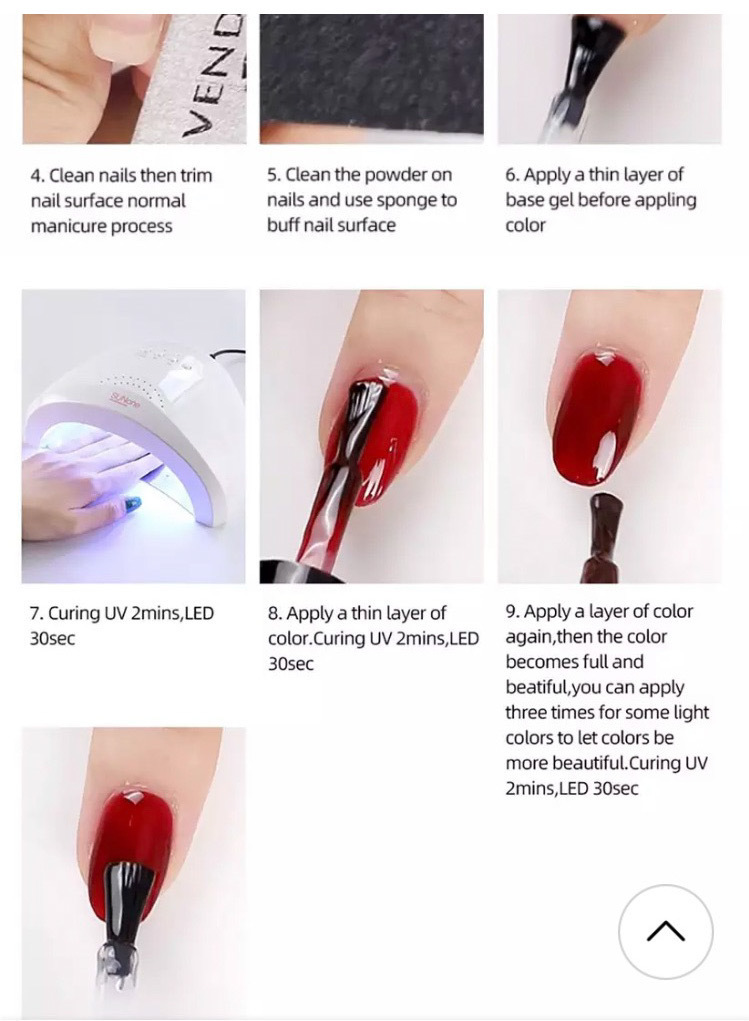 VEND

4. Clean nails then trim nail surface normal manicure process

5. Clean the powder on nails and use sponge to buff nail surface

6. Apply a thin layer of base gel before appling color

SUNone

7. Curing UV 2mins,LED 30sec

8. Apply a thin layer of color.Curing UV 2mins,LED 30sec

9. Apply a layer of color again,then the color becomes full and beatiful,you can apply three times for some light colors to let colors be more beautiful.Curing UV 2mins,LED 30sec