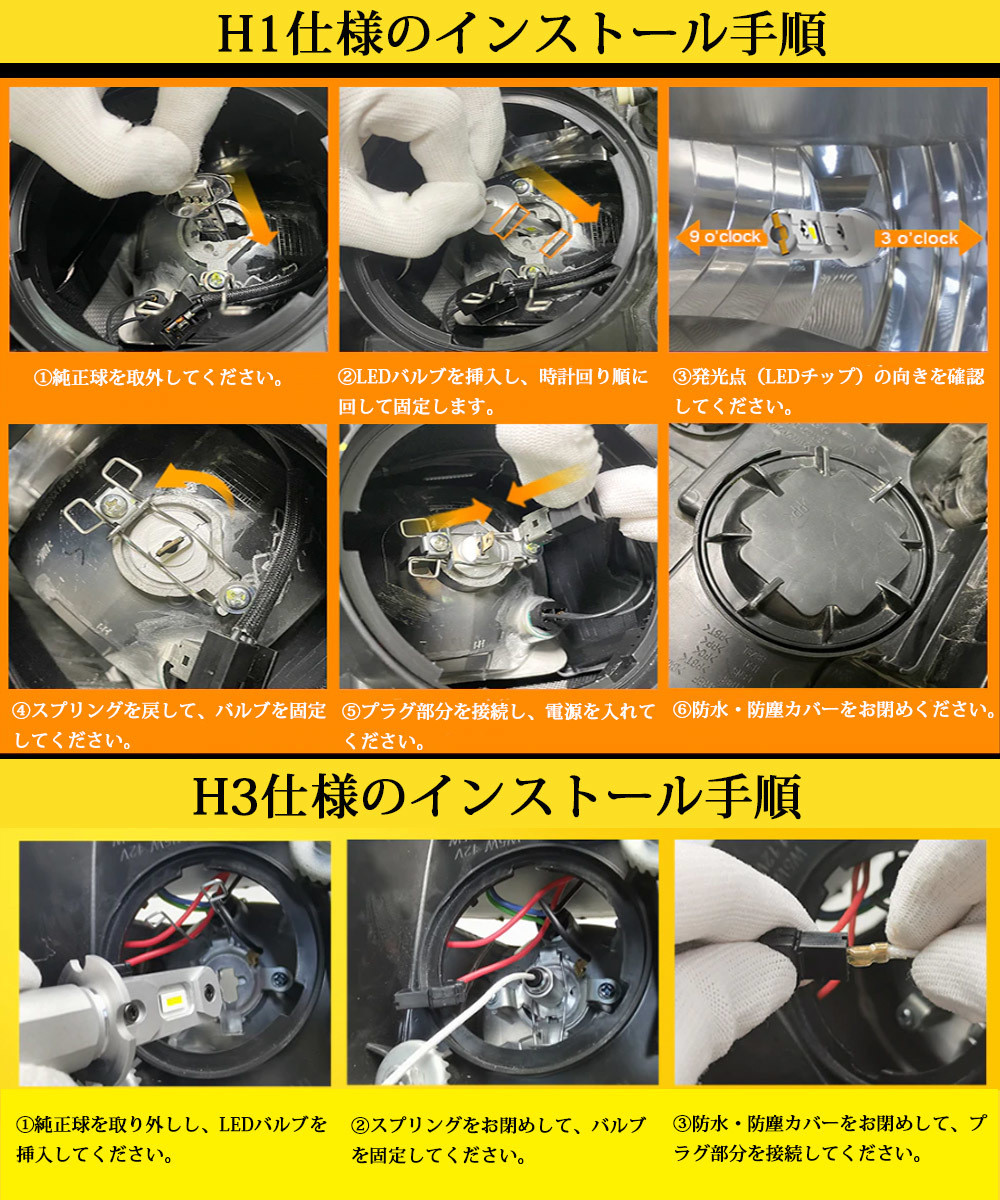 H1仕様のインストール手順

9 o'clock

3 o'clock

①純正球を取外してください。

②LEDバルブを挿入し、時計回り順に回して固定します。

③発光点（LEDチップ）の向きを確認してください。

④スプリングを戻して、バルブを固定してください。

⑤プラグ部分を接続し、電源を入れてください。

⑥防水・防塵カバーをお閉めください。

H3仕様のインストール手順

①純正球を取り外しし、LEDバルブを挿入してください。

②スプリングをお閉めして、バルブを固定してください。

③防水・防塵カバーをお閉めして、プラグ部分を接続してください。