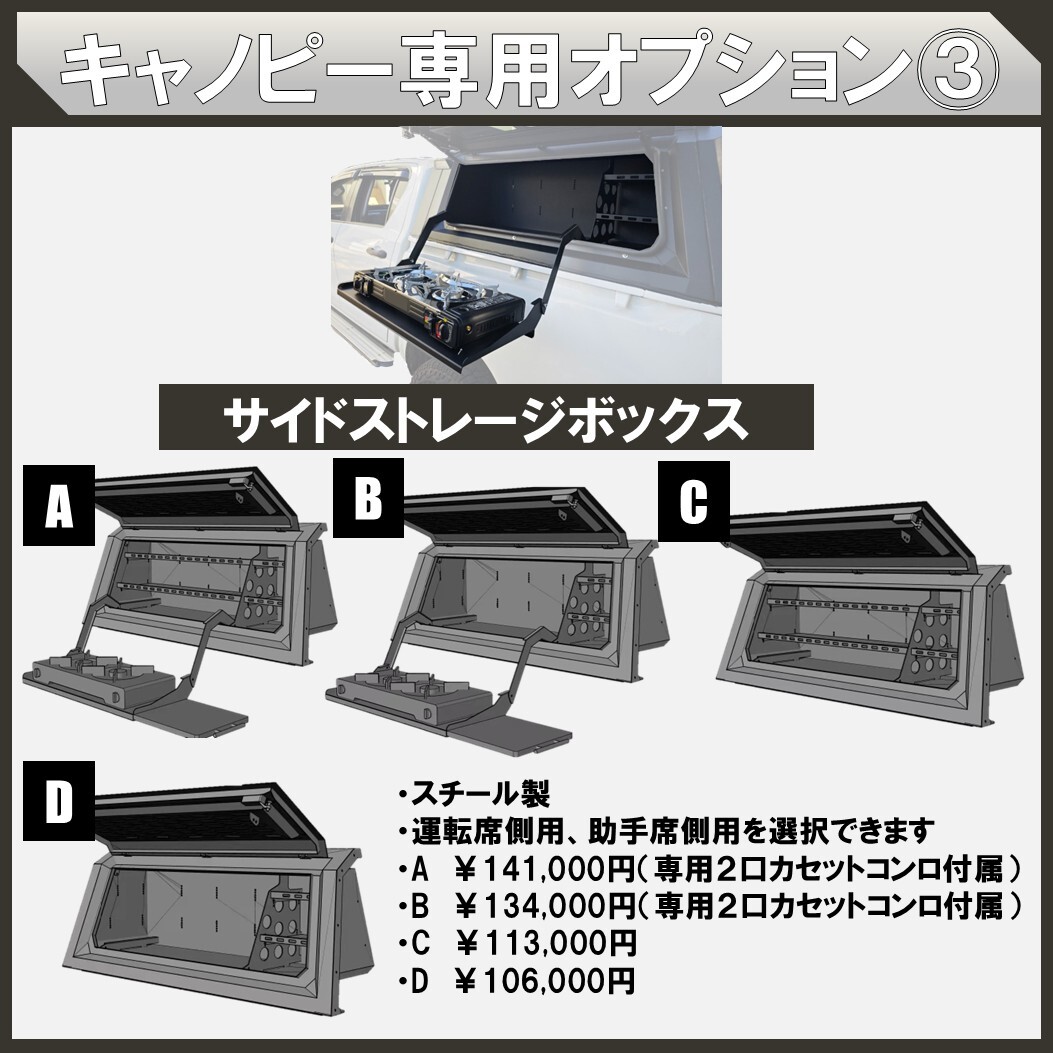 キャノピー専用オプション③

サイドストレージボックス

A

B

C

D

・スチール製
・運転席側用、助手席側用を選択できます
・A ￥141,000円（専用２口カセットコンロ付属）
・B ￥134,000円（専用２口カセットコンロ付属）
・C ￥113,000円
・D ￥106,000円