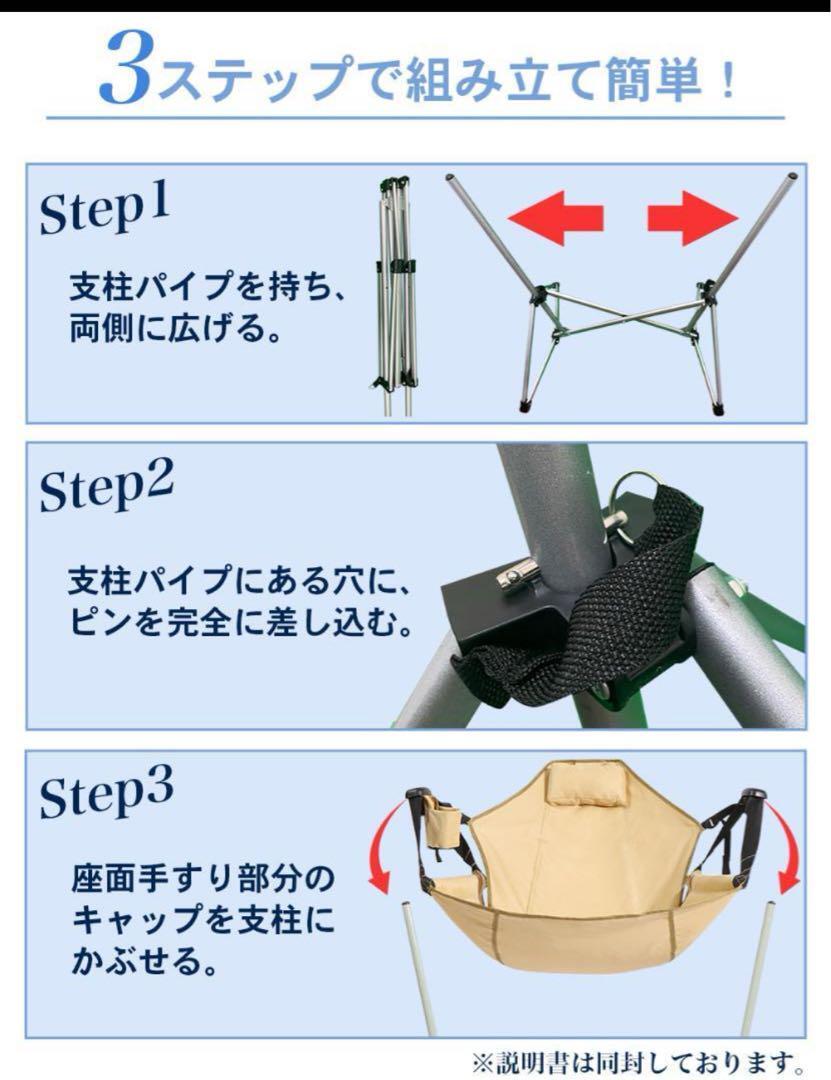 3ステップで組み立て簡単！

Step1

支柱パイプを持ち、両側に広げる。

Step2

支柱パイプにある穴に、ピンを完全に差し込む。

Step3

座面手すり部分のキャップを支柱にかぶせる。

※説明書は同封しております。