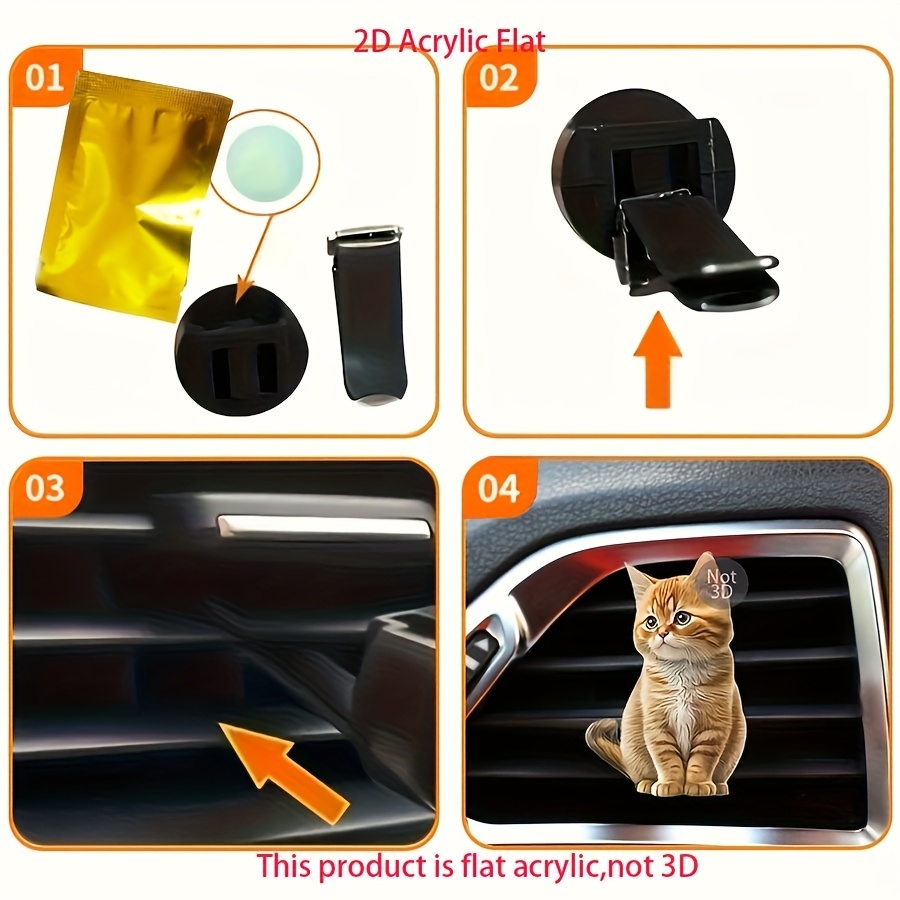 2D Acrylic Flat

01

02

03

04

Not 3D

This product is flat acrylic,not 3D