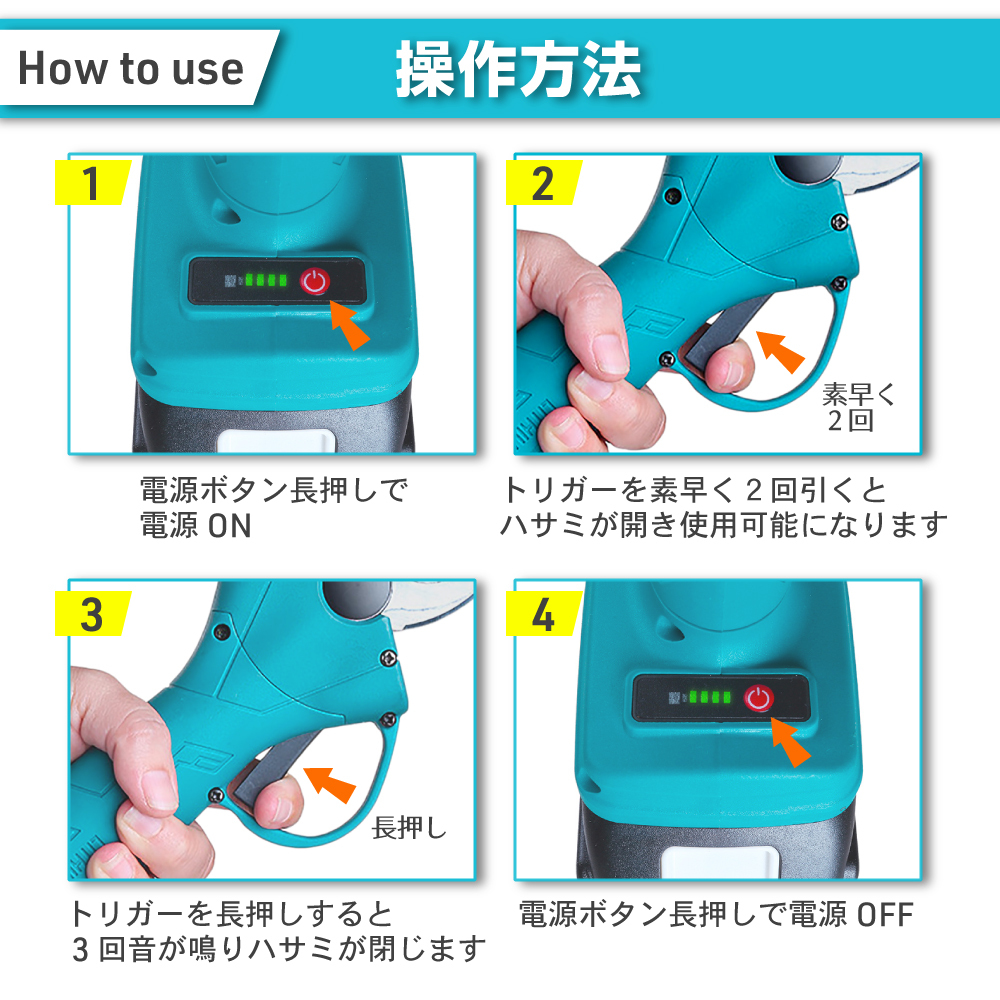 How to use

操作方法

1

電源ボタン長押しで
電源 ON

2

素早く
2回

トリガーを素早く2回引くと
ハサミが開き使用可能になります

3

長押し

トリガーを長押しすると
3回音が鳴りハサミが閉じます

4

電源ボタン長押しで電源 OFF