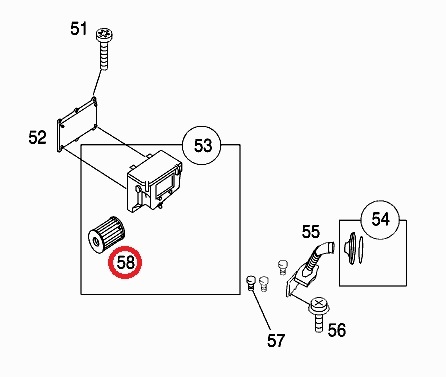 51

52

53

54

55

58

57

56