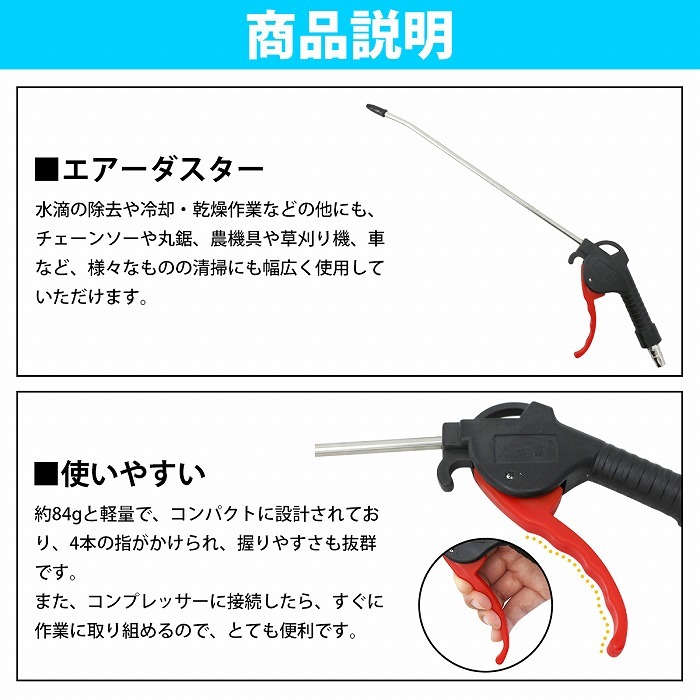 商品説明

■エアーダスター

水滴の除去や冷却・乾燥作業などの他にも、チェーンソーや丸鋸、農機具や草刈り機、車など、様々なものの清掃にも幅広く使用していただけます。

■使いやすい

約84gと軽量で、コンパクトに設計されており、4本の指がかけられ、握りやすさも抜群です。
また、コンプレッサーに接続したら、すぐに作業に取り組めるので、とても便利です。